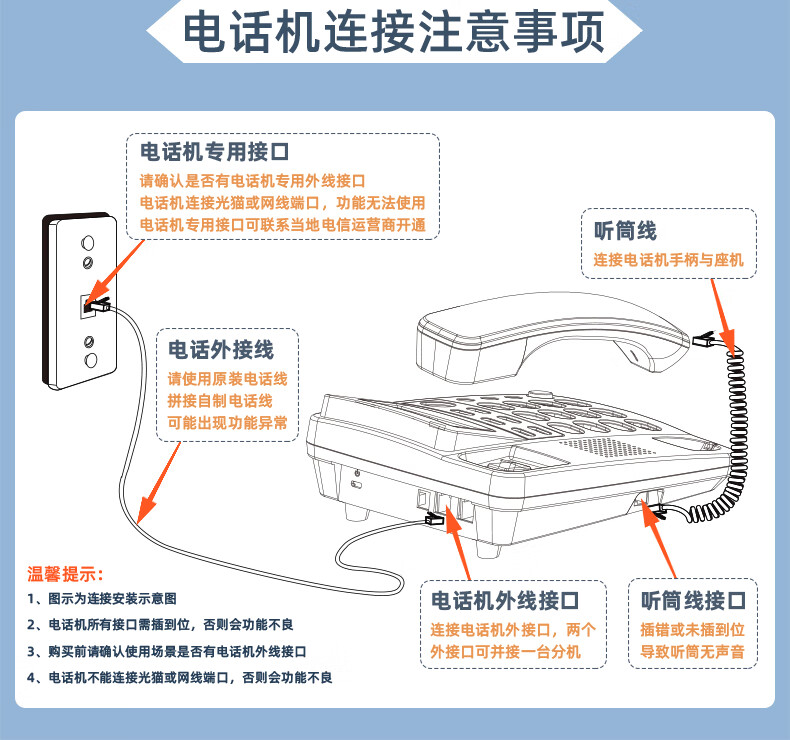 电话机连接注意事项

电话机专用接口
请确认是否有电话机专用外线接口
电话机连接光猫或网线端口，功能无法使用
电话机专用接口可联系当地电信运营商开通

听筒线
连接电话机手柄与座机

电话外接线
请使用原装电话线
拼接自制电话线
可能出现功能异常

温馨提示：
1、图示为连接安装示意图
2、电话机所有接口需插到位，否则会功能不良
3、购买前请确认使用场景是否有电话机外线接口
4、电话机不能连接光猫或网线端口，否则会功能不良

电话机外线接口
连接电话机外接口，两个外接口可并接一台分机

听筒线接口
插错或未插到位
导致听筒无声音