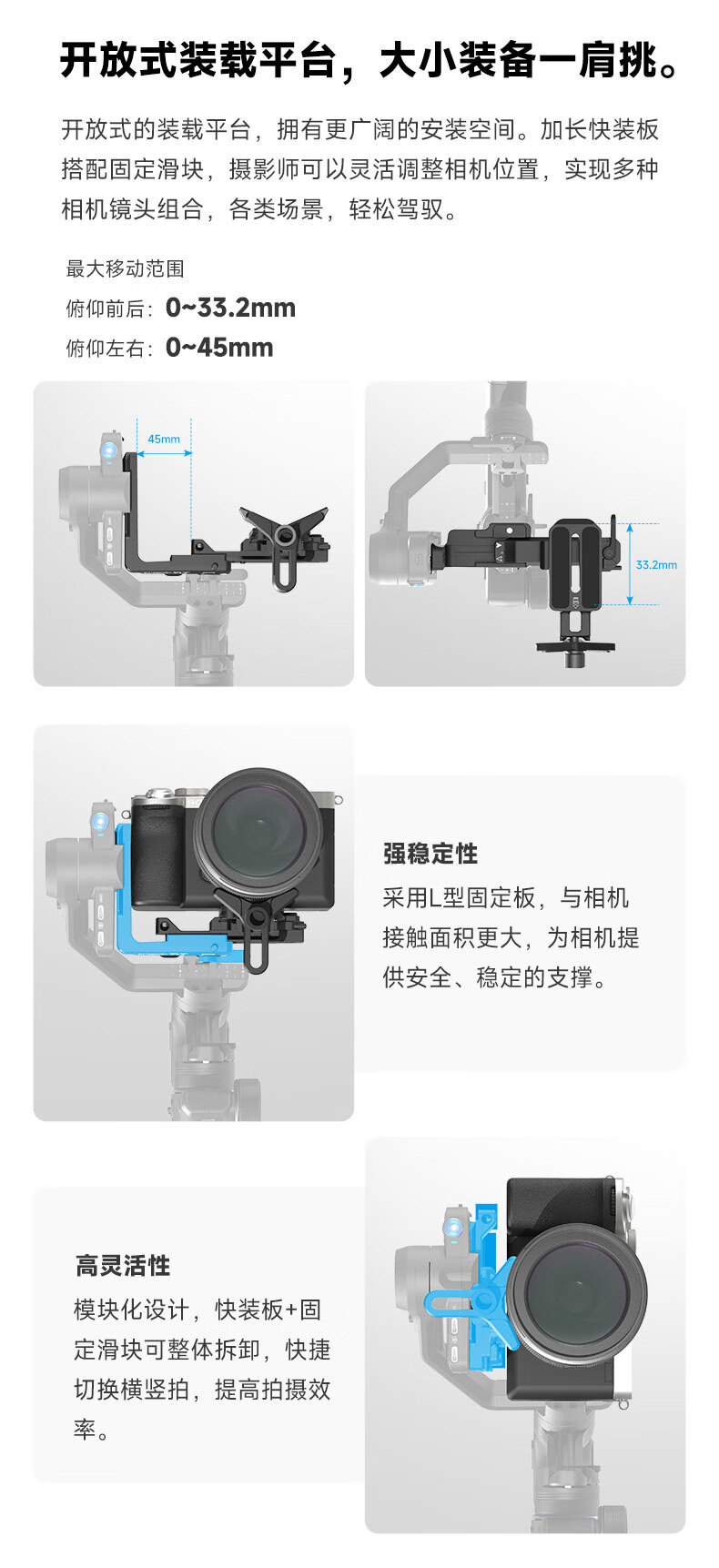 开放式装载平台，大小装备一肩挑。

开放式的装载平台，拥有更广阔的安装空间。加长快装板搭配固定滑块，摄影师可以灵活调整相机位置，实现多种相机镜头组合，各类场景，轻松驾驭。

最大移动范围
俯仰前后：0~33.2mm
俯仰左右：0~45mm

45mm

33.2mm

强稳定性
采用L型固定板，与相机接触面积更大，为相机提供安全、稳定的支撑。

高灵活性
模块化设计，快装板+固定滑块可整体拆卸，快捷切换横竖拍，提高拍摄效率。