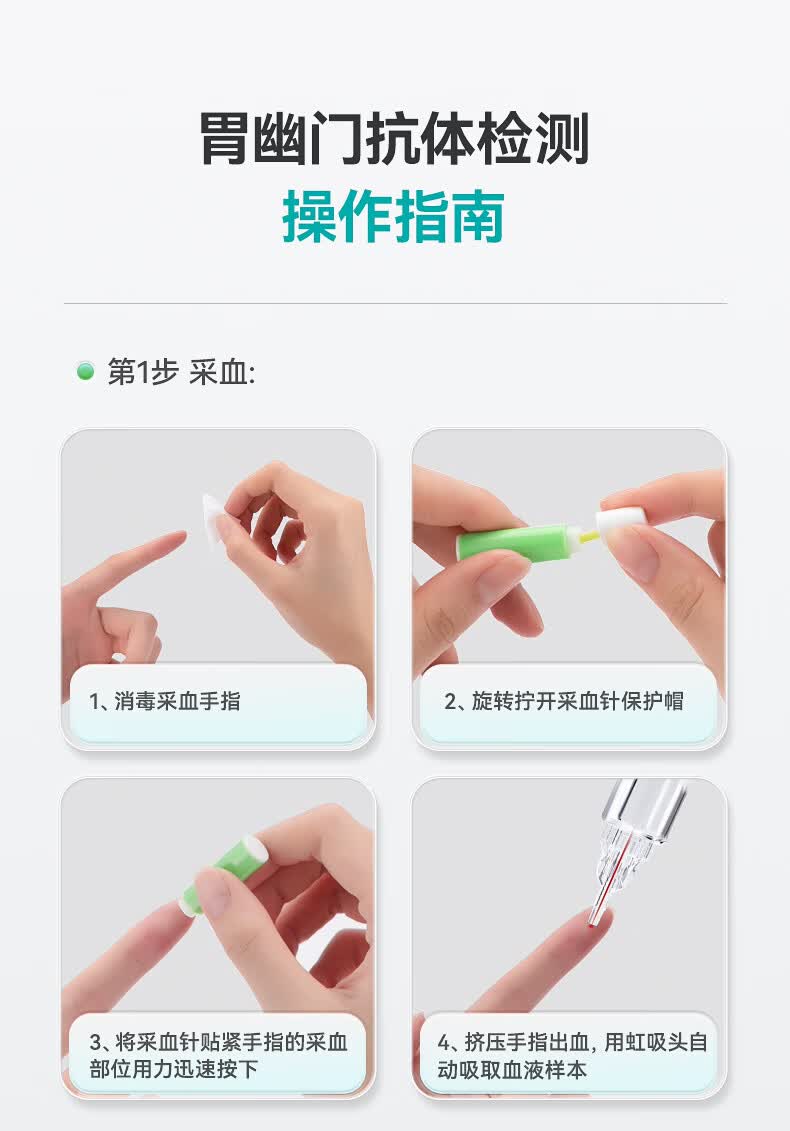 胃幽门抗体检测
操作指南

第1步 采血:

1、消毒采血手指

2、旋转拧开采血针保护帽

3、将采血针贴紧手指的采血部位用力迅速按下

4、挤压手指出血，用虹吸头自动吸取血液样本