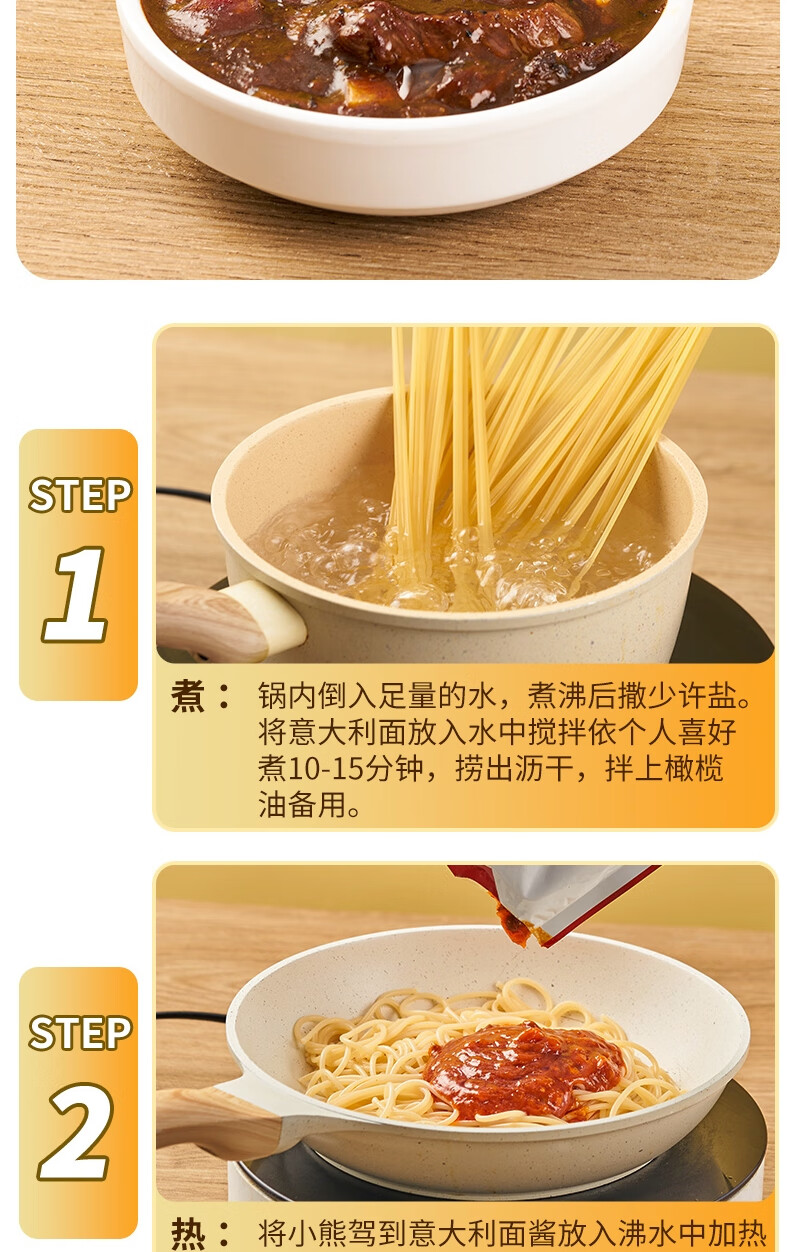 STEP
1

煮： 锅内倒入足量的水，煮沸后撒少许盐。将意大利面放入水中搅拌依个人喜好煮10-15分钟，捞出沥干，拌上橄榄油备用。

STEP
2

热： 将小熊驾到意大利面酱放入沸水中加热