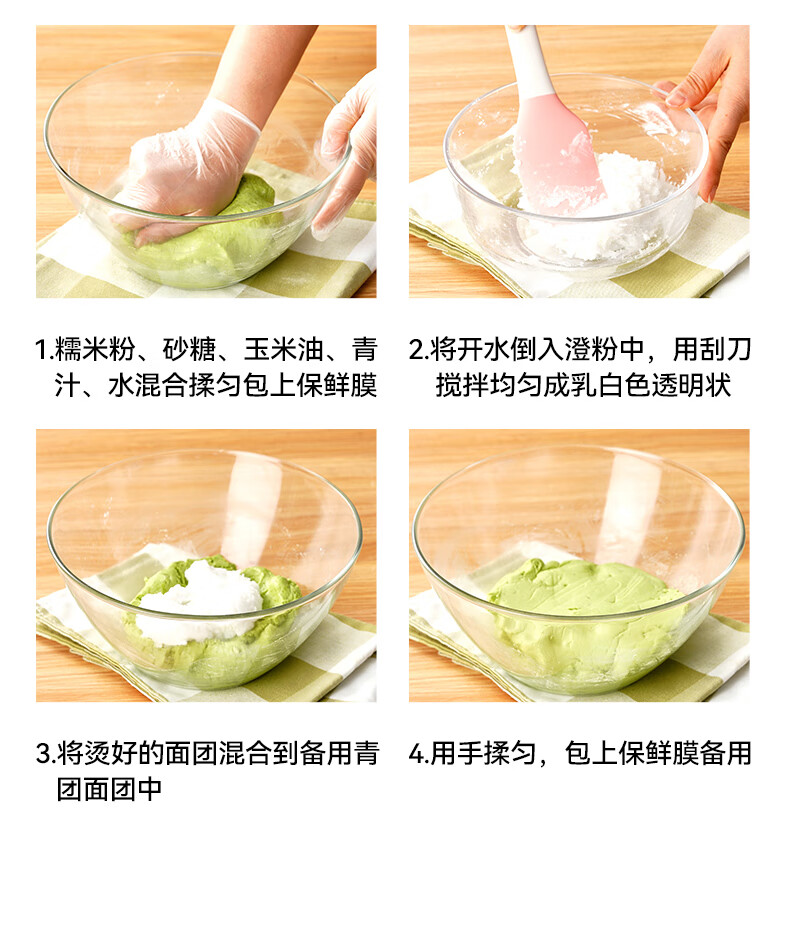 1.糯米粉、砂糖、玉米油、青汁、水混合揉匀包上保鲜膜

2.将开水倒入澄粉中，用刮刀搅拌均匀成乳白色透明状

3.将烫好的面团混合到备用青团面团中

4.用手揉匀，包上保鲜膜备用