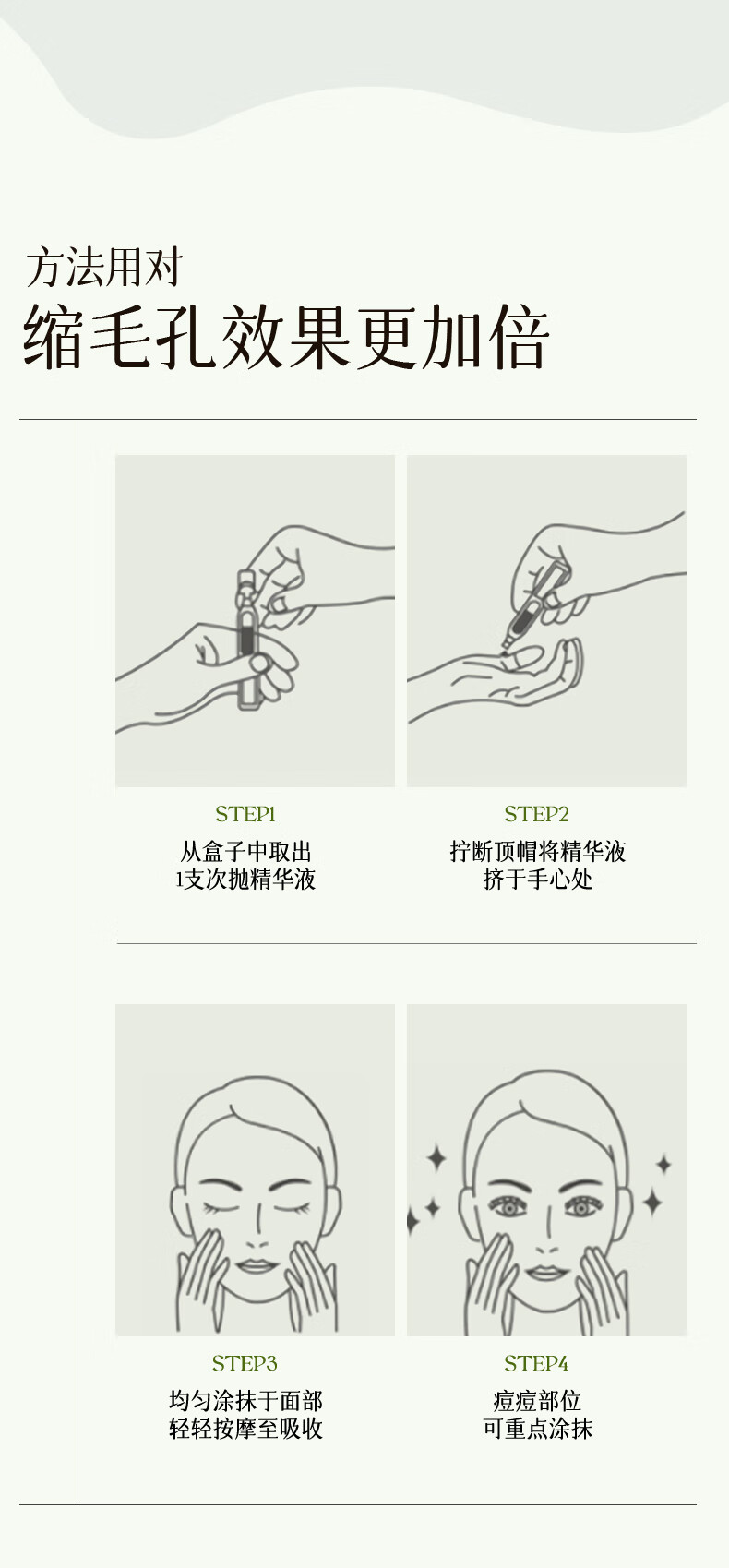 方法用对
缩毛孔效果更加倍

STEP1
从盒子中取出
1支次抛精华液

STEP2
拧断顶帽将精华液
挤于手心处

STEP3
均匀涂抹于面部
轻轻按摩至吸收

STEP4
痘痘部位
可重点涂抹