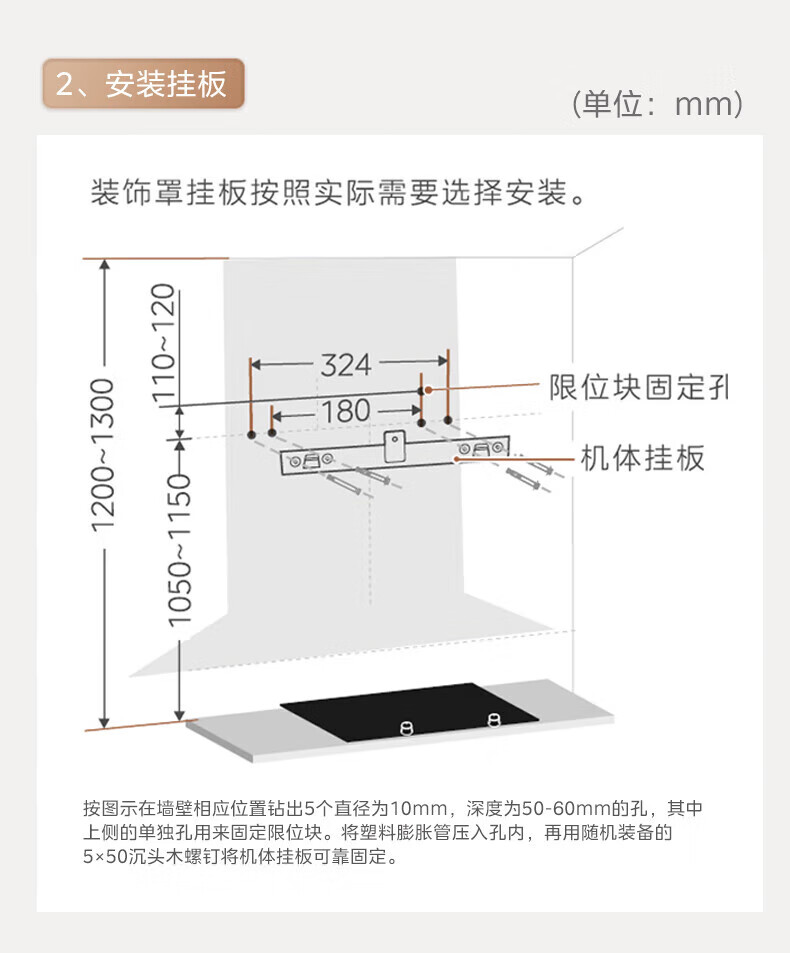 2、安装挂板

(单位：mm)

装饰罩挂板按照实际需要选择安装。

1200~1300

110~120

1050~1150

324

180

限位块固定孔

机体挂板

按图示在墙壁相应位置钻出5个直径为10mm，深度为50-60mm的孔，其中上侧的单独孔用来固定限位块。将塑料膨胀管压入孔内，再用随机装备的5×50沉头木螺钉将机体挂板可靠固定。