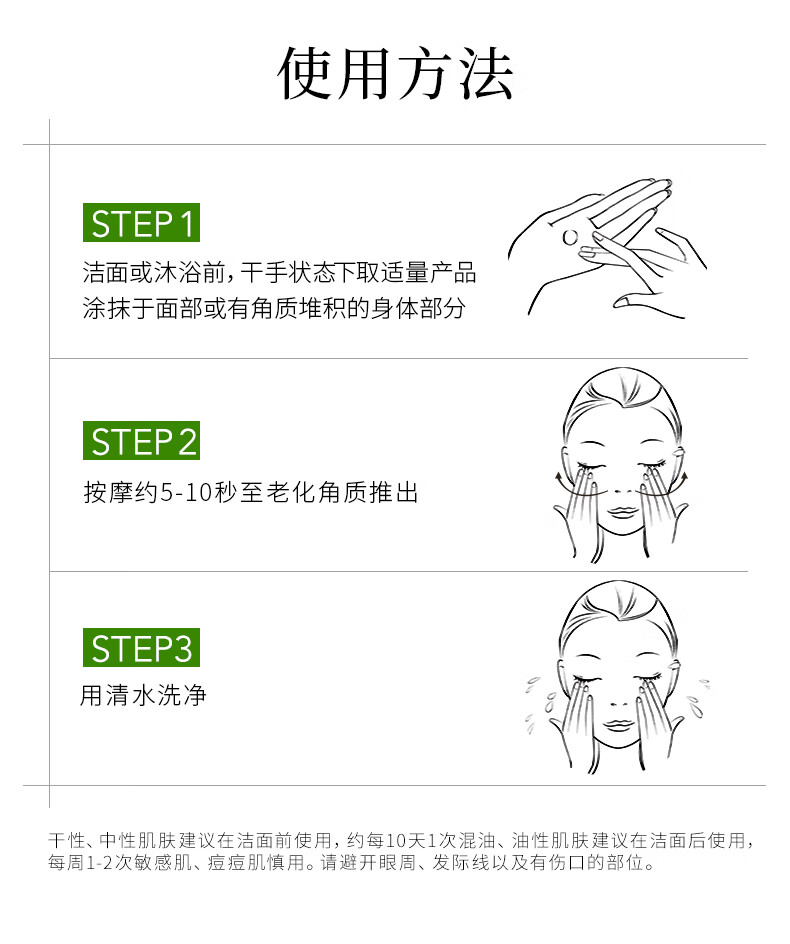 使用方法

STEP 1

洁面或沐浴前，干手状态下取适量产品涂抹于面部或有角质堆积的身体部分

STEP 2

按摩约5-10秒至老化角质推出

STEP3

用清水洗净

干性、中性肌肤建议在洁面前使用，约每10天1次混油、油性肌肤建议在洁面后使用，每周1-2次敏感肌、痘痘肌慎用。请避开眼周、发际线以及有伤口的部位。