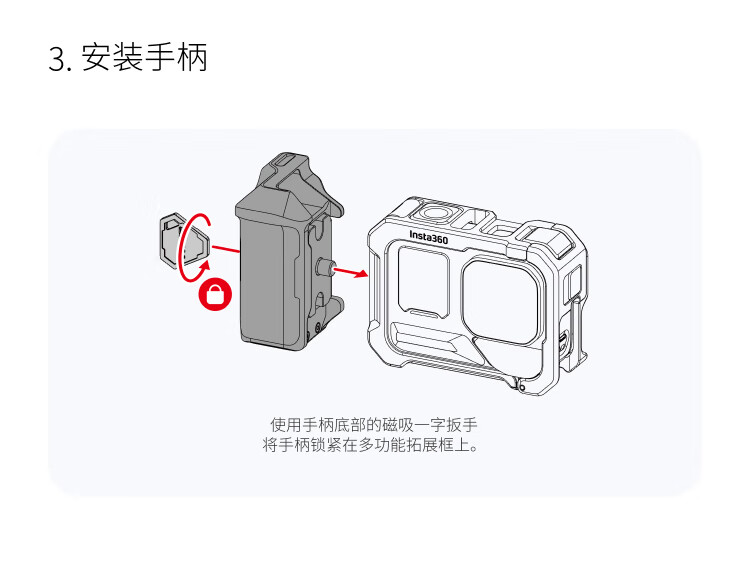 3. 安装手柄

Insta360

使用手柄底部的磁吸一字扳手
将手柄锁紧在多功能拓展框上。