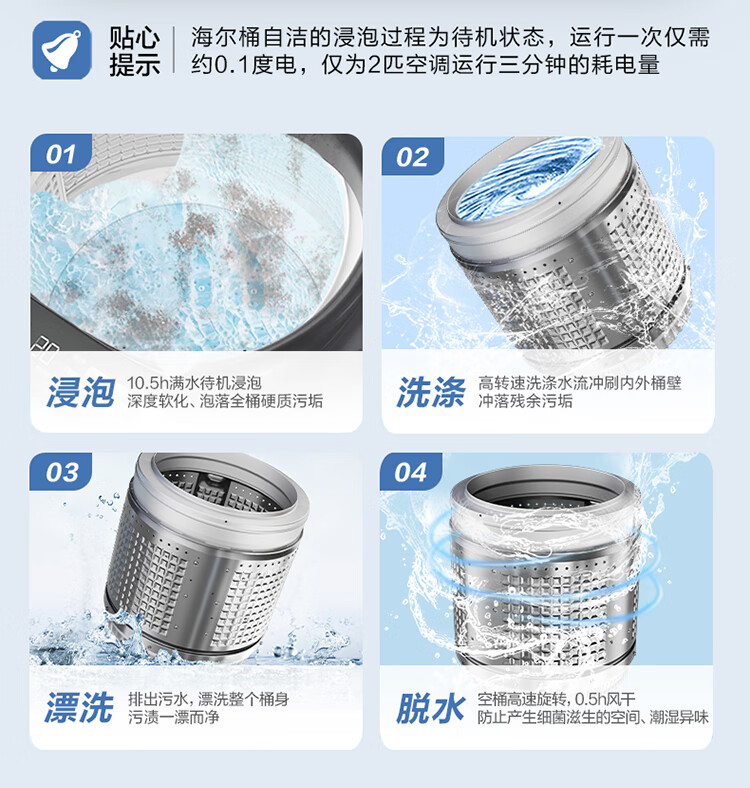 贴心提示

海尔桶自洁的浸泡过程为待机状态，运行一次仅需约0.1度电，仅为2匹空调运行三分钟的耗电量

01

浸泡

10.5h满水待机浸泡
深度软化、泡落全桶硬质污垢

02

洗涤

高转速洗涤水流冲刷内外桶壁
冲落残余污垢

03

漂洗

排出污水，漂洗整个桶身
污渍一漂而净

04

脱水

空桶高速旋转，0.5h风干
防止产生细菌滋生的空间、潮湿异味