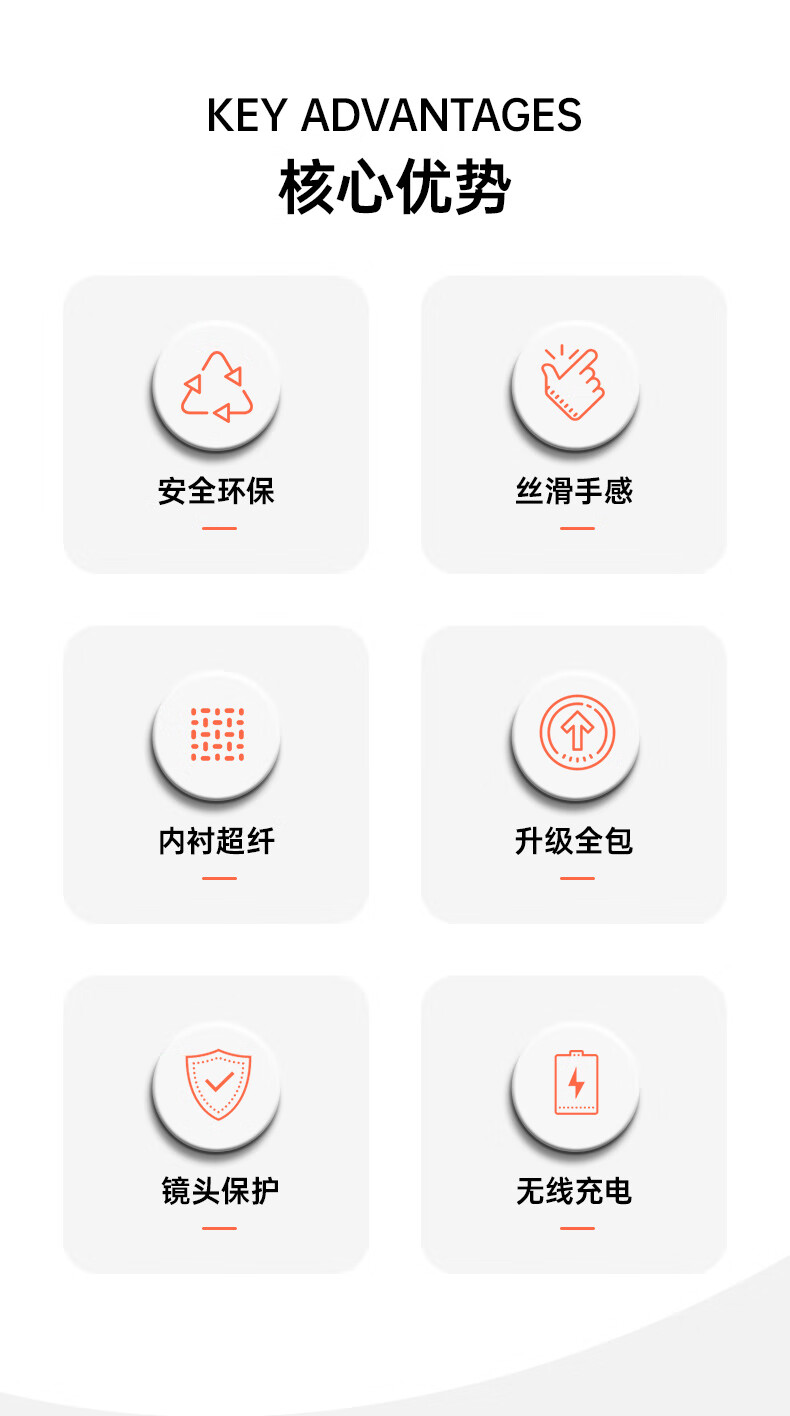 KEY ADVANTAGES
核心优势

安全环保

丝滑手感

内衬超纤

升级全包

镜头保护

无线充电