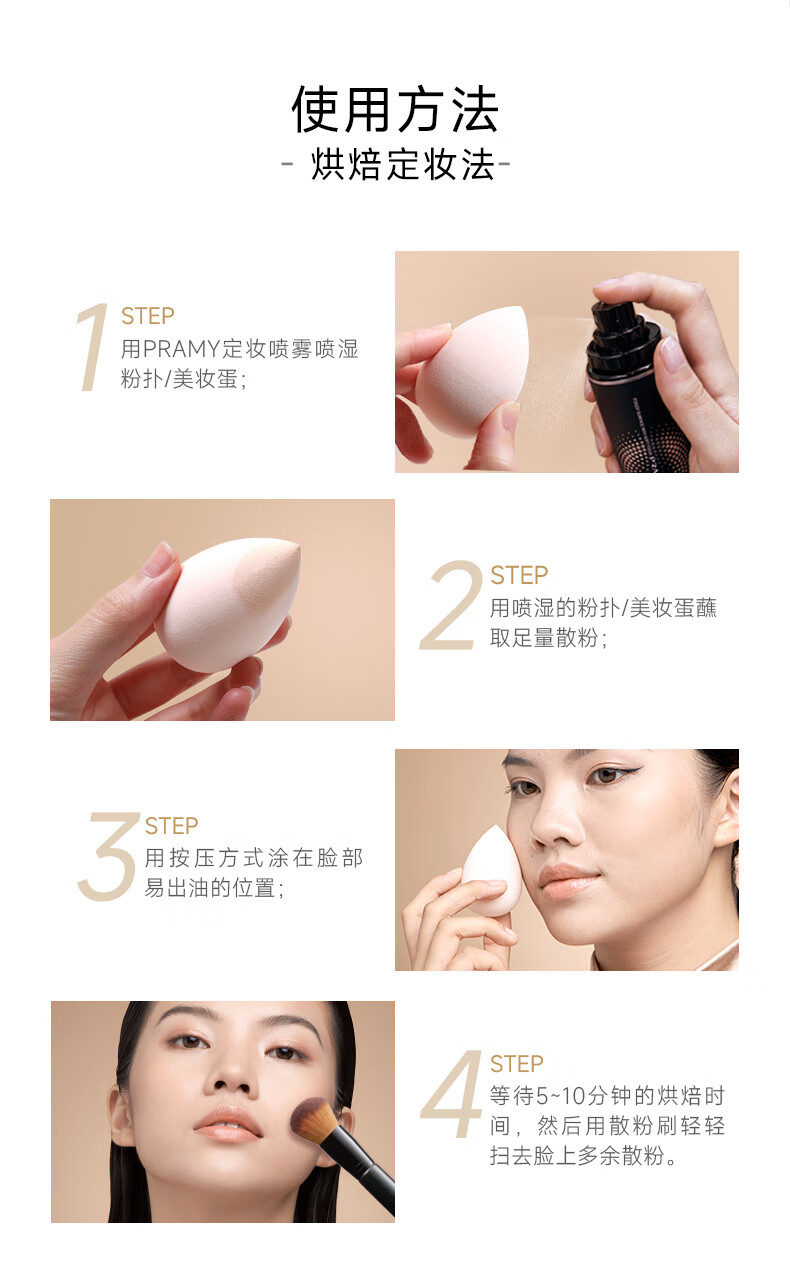 使用方法
- 烘焙定妆法-

1 STEP
用PRAMY定妆喷雾喷湿粉扑/美妆蛋；

2 STEP
用喷湿的粉扑/美妆蛋蘸取足量散粉；

3 STEP
用按压方式涂在脸部易出油的位置；

4 STEP
等待5~10分钟的烘焙时间，然后用散粉刷轻轻扫去脸上多余散粉。