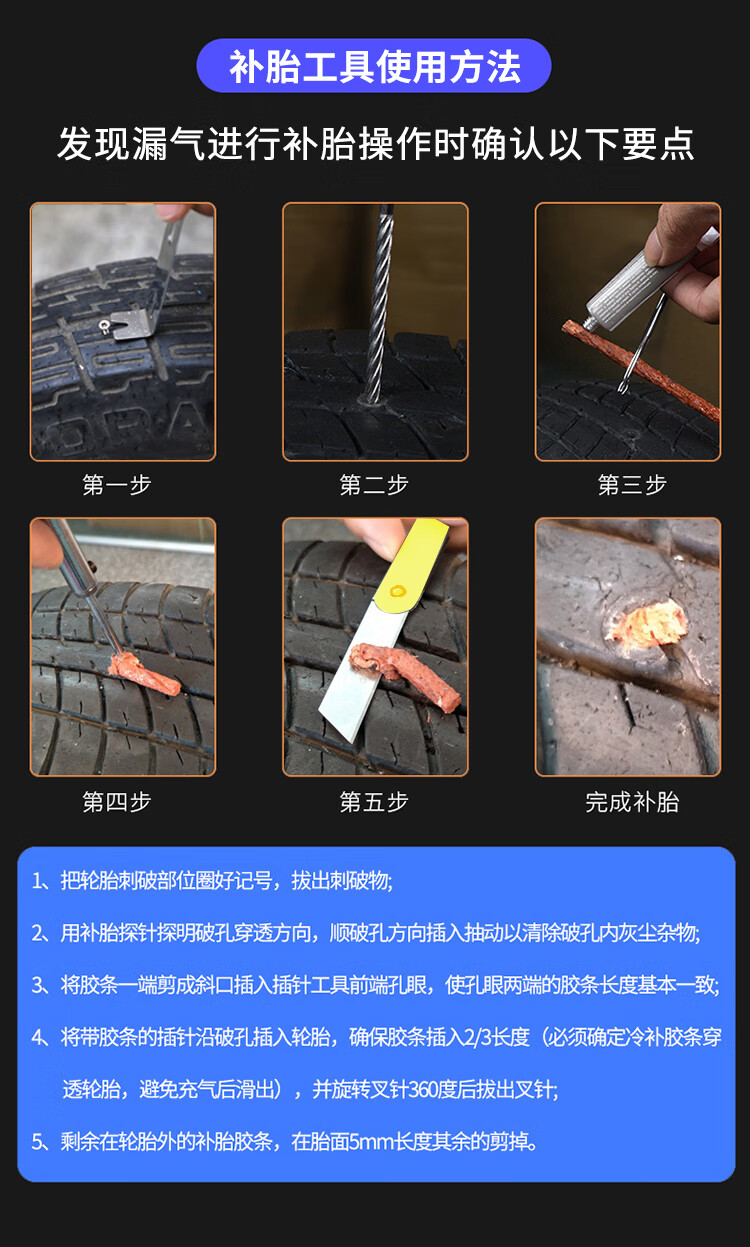 补胎工具使用方法

发现漏气进行补胎操作时确认以下要点

第一步

第二步

第三步

第四步

第五步

完成补胎

1、把轮胎刺破部位圈好记号，拔出刺破物;

2、用补胎探针探明破孔穿透方向，顺破孔方向插入抽动以清除破孔内灰尘杂物;

3、将胶条一端剪成斜口插入插针工具前端孔眼，使孔眼两端的胶条长度基本一致;

4、将带胶条的插针沿破孔插入轮胎，确保胶条插入2/3长度（必须确定冷补胶条穿透轮胎，避免充气后滑出），并旋转叉针360度后拔出叉针;

5、剩余在轮胎外的补胎胶条，在胎面5mm长度其余的剪掉。