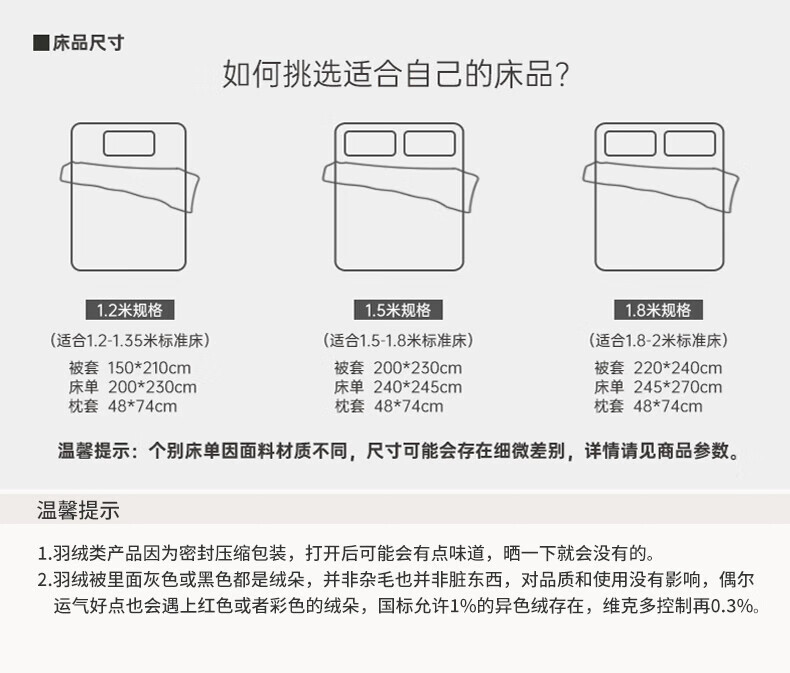 ■床品尺寸

如何挑选适合自己的床品?

1.2米规格

(适合1.2-1.35米标准床)

被套 150*210cm
床单 200*230cm
枕套 48*74cm

1.5米规格

(适合1.5-1.8米标准床)

被套 200*230cm
床单 240*245cm
枕套 48*74cm

1.8米规格

(适合1.8-2米标准床)

被套 220*240cm
床单 245*270cm
枕套 48*74cm

温馨提示：个别床单因面料材质不同，尺寸可能会存在细微差别，详情请见商品参数。

温馨提示

1.羽绒类产品因为密封压缩包装，打开后可能会有点味道，晒一下就会没有的。
2.羽绒被里面灰色或黑色都是绒朵，并非杂毛也并非脏东西，对品质和使用没有影响，偶尔运气好点也会遇上红色或者彩色的绒朵，国标允许1%的异色绒存在，维克多控制再0.3%。