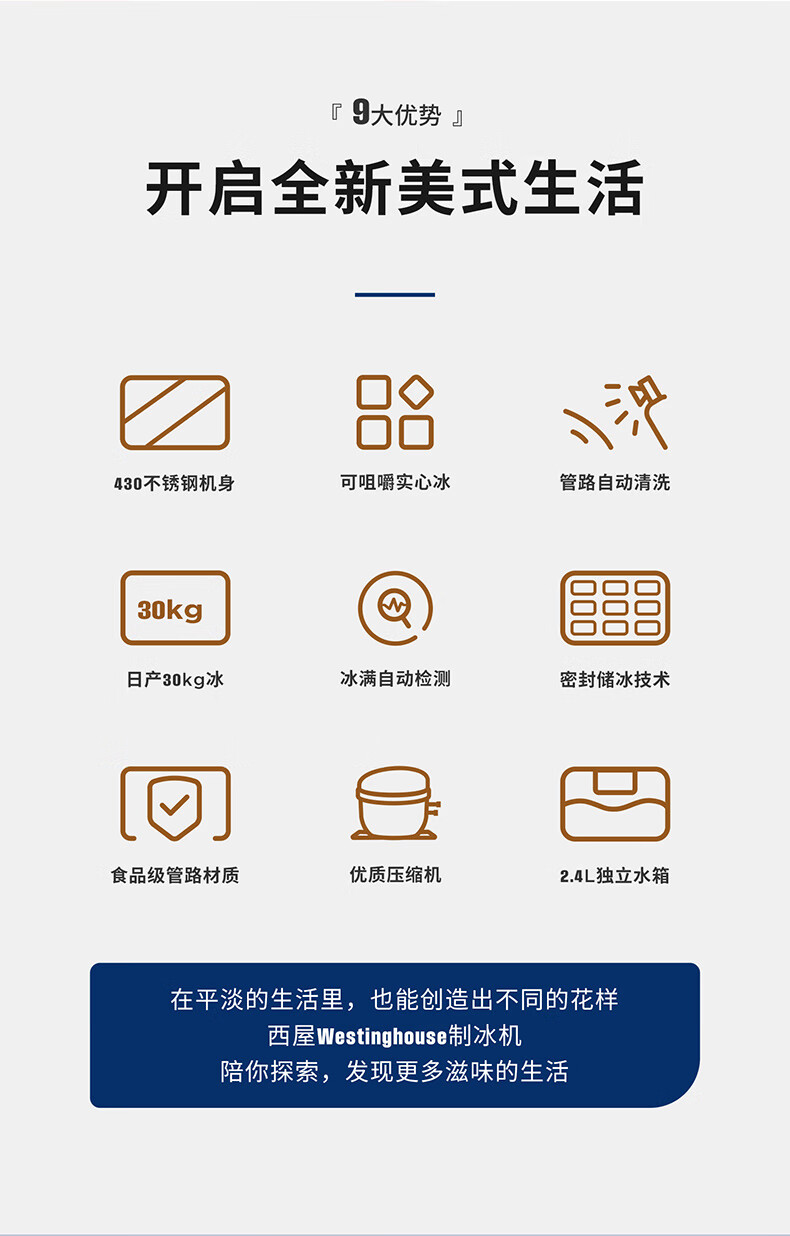 『9大优势』

开启全新美式生活

430不锈钢机身

可咀嚼实心冰

管路自动清洗

30kg

日产30kg冰

冰满自动检测

密封储冰技术

食品级管路材质

优质压缩机

2.4L独立水箱

在平淡的生活里，也能创造出不同的花样
西屋Westinghouse制冰机
陪你探索，发现更多滋味的生活