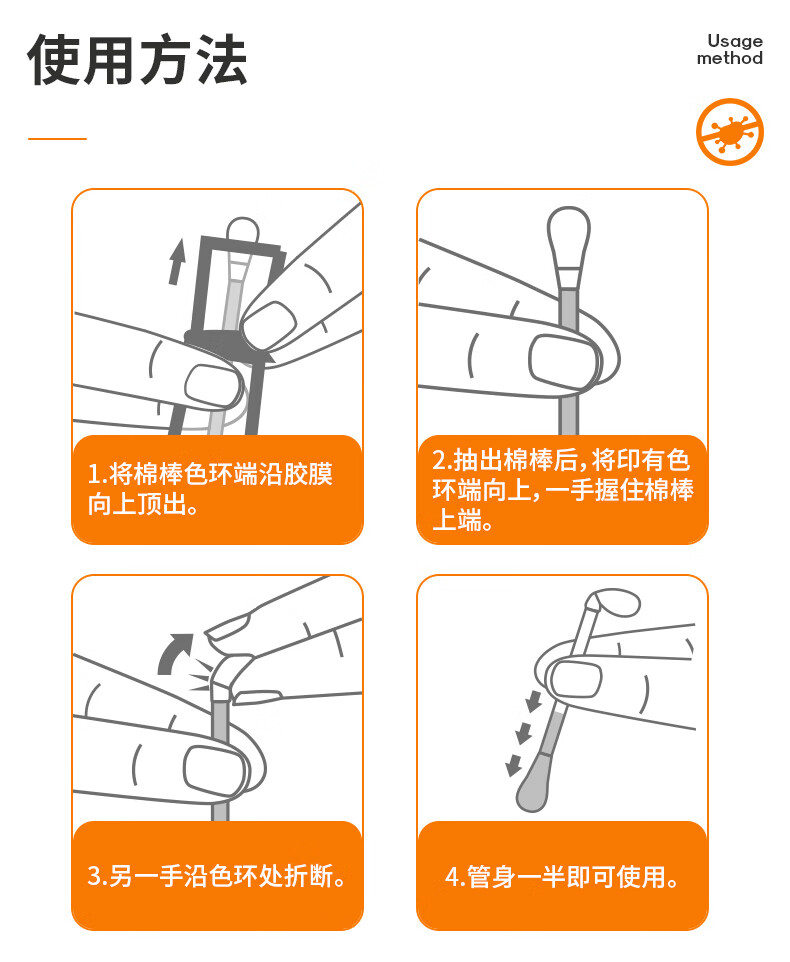 使用方法

Usage method

1.将棉棒色环端沿胶膜向上顶出。

2.抽出棉棒后,将印有色环端向上,一手握住棉棒上端。

3.另一手沿色环处折断。

4.管身一半即可使用。