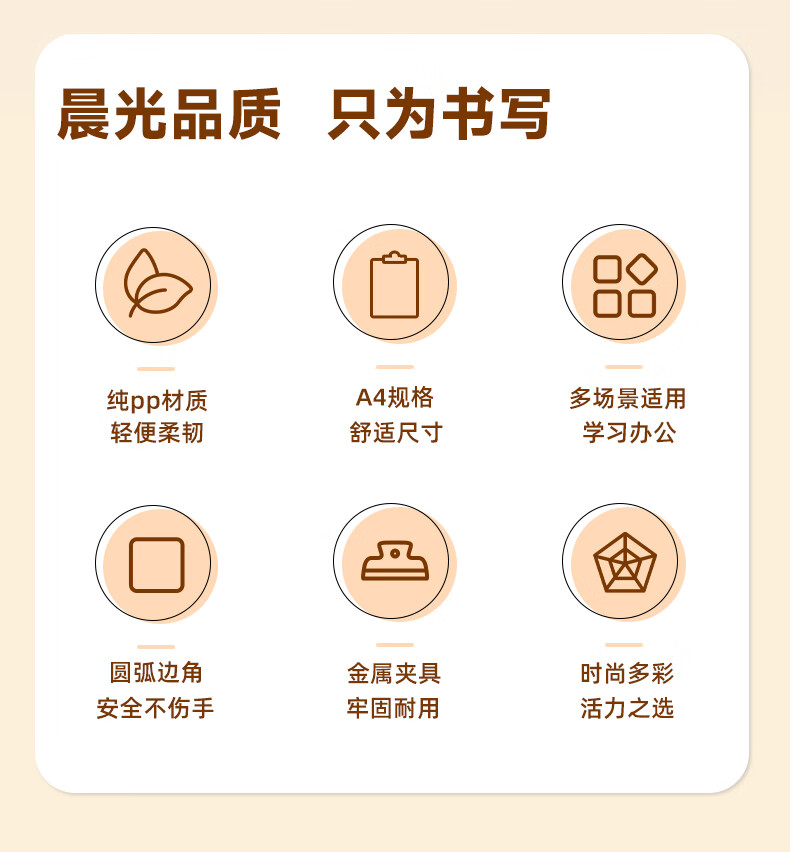 晨光品质 只为书写

纯pp材质
轻便柔韧

A4规格
舒适尺寸

多场景适用
学习办公

圆弧边角
安全不伤手

金属夹具
牢固耐用

时尚多彩
活力之选