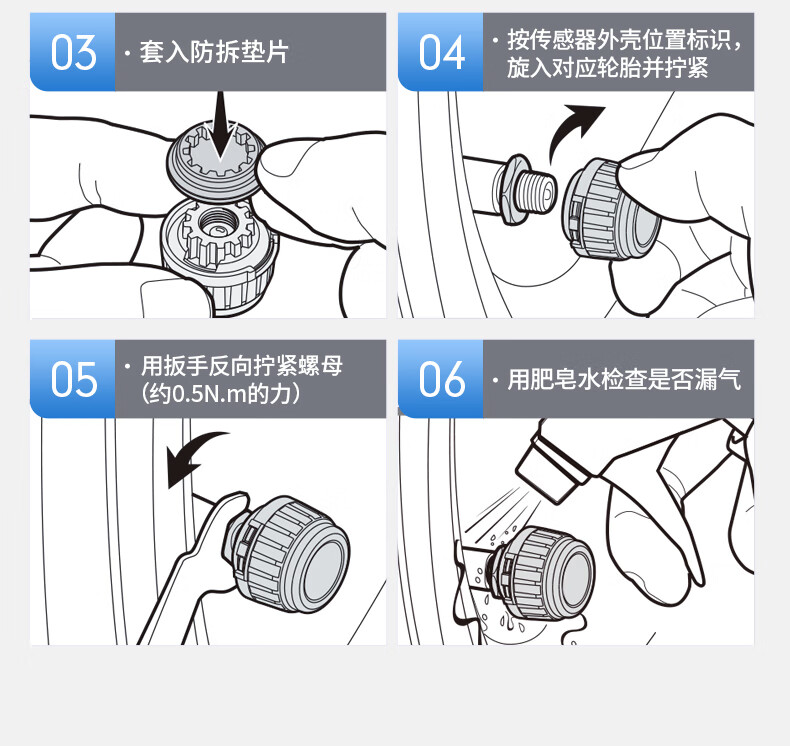 03

· 套入防拆垫片

04

· 按传感器外壳位置标识，旋入对应轮胎并拧紧

05

· 用扳手反向拧紧螺母（约0.5N.m的力）

06

· 用肥皂水检查是否漏气