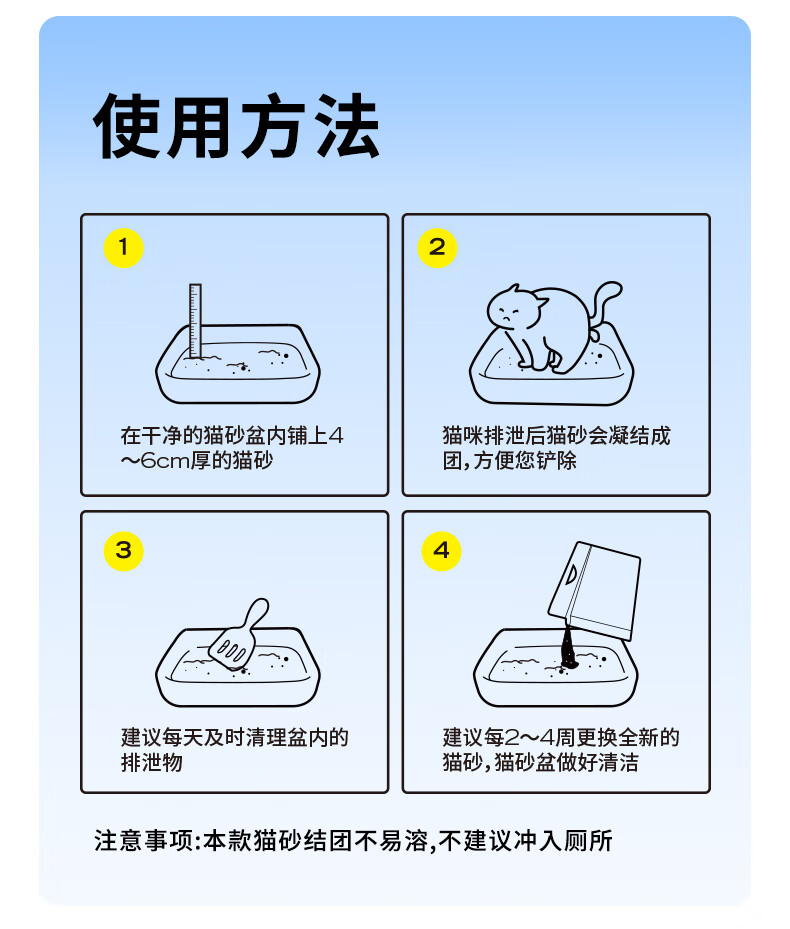 使用方法

1

在干净的猫砂盆内铺上4～6cm厚的猫砂

2

猫咪排泄后猫砂会凝结成团，方便您铲除

3

建议每天及时清理盆内的排泄物

4

建议每2～4周更换全新的猫砂，猫砂盆做好清洁

注意事项：本款猫砂结团不易溶，不建议冲入厕所