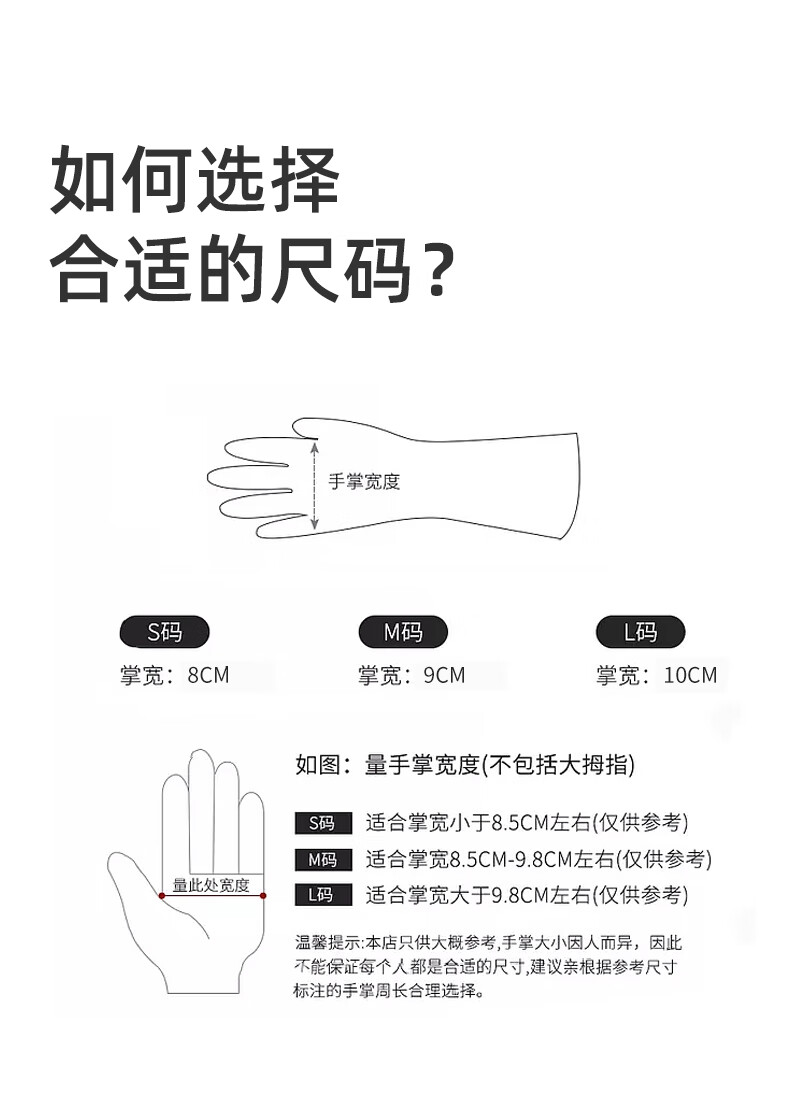 如何选择
合适的尺码?

手掌宽度

S码
掌宽：8CM

M码
掌宽：9CM

L码
掌宽：10CM

量此处宽度

如图：量手掌宽度(不包括大拇指)

S码 适合掌宽小于8.5CM左右(仅供参考)

M码 适合掌宽8.5CM-9.8CM左右(仅供参考)

L码 适合掌宽大于9.8CM左右(仅供参考)

温馨提示:本店只供大概参考,手掌大小因人而异，因此不能保证每个人都是合适的尺寸,建议亲根据参考尺寸标注的手掌周长合理选择。