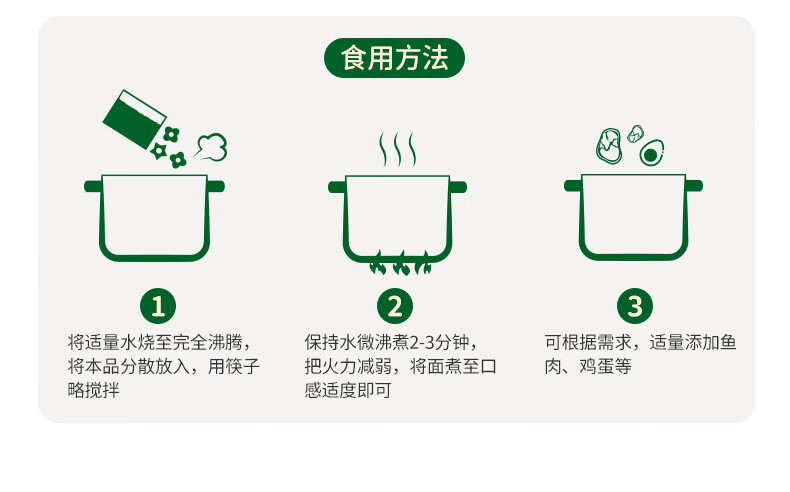 食用方法

1
将适量水烧至完全沸腾，将本品分散放入，用筷子略搅拌

2
保持水微沸煮2-3分钟，把火力减弱，将面煮至口感适度即可

3
可根据需求，适量添加鱼肉、鸡蛋等