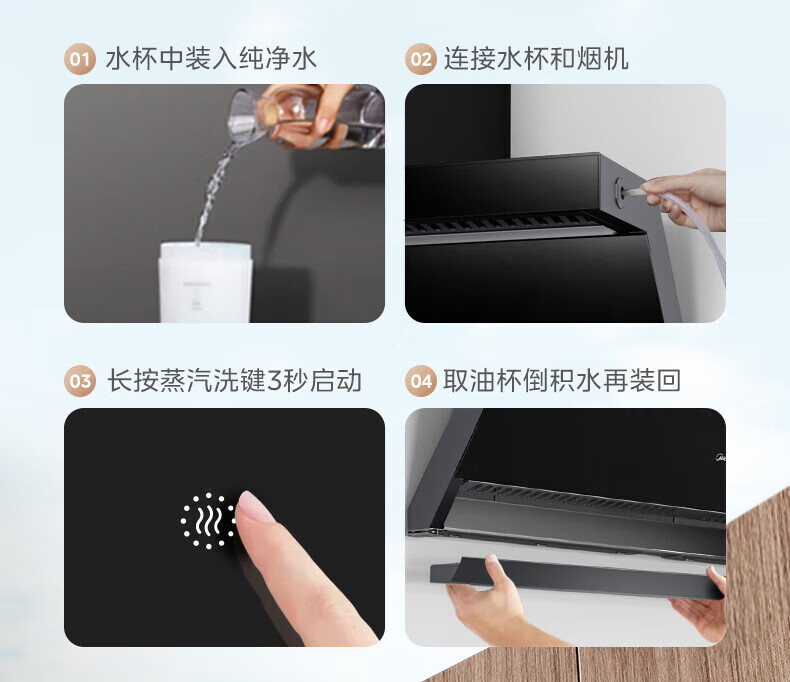 01 水杯中装入纯净水

02 连接水杯和烟机

03 长按蒸汽洗键3秒启动

04 取油杯倒积水再装回