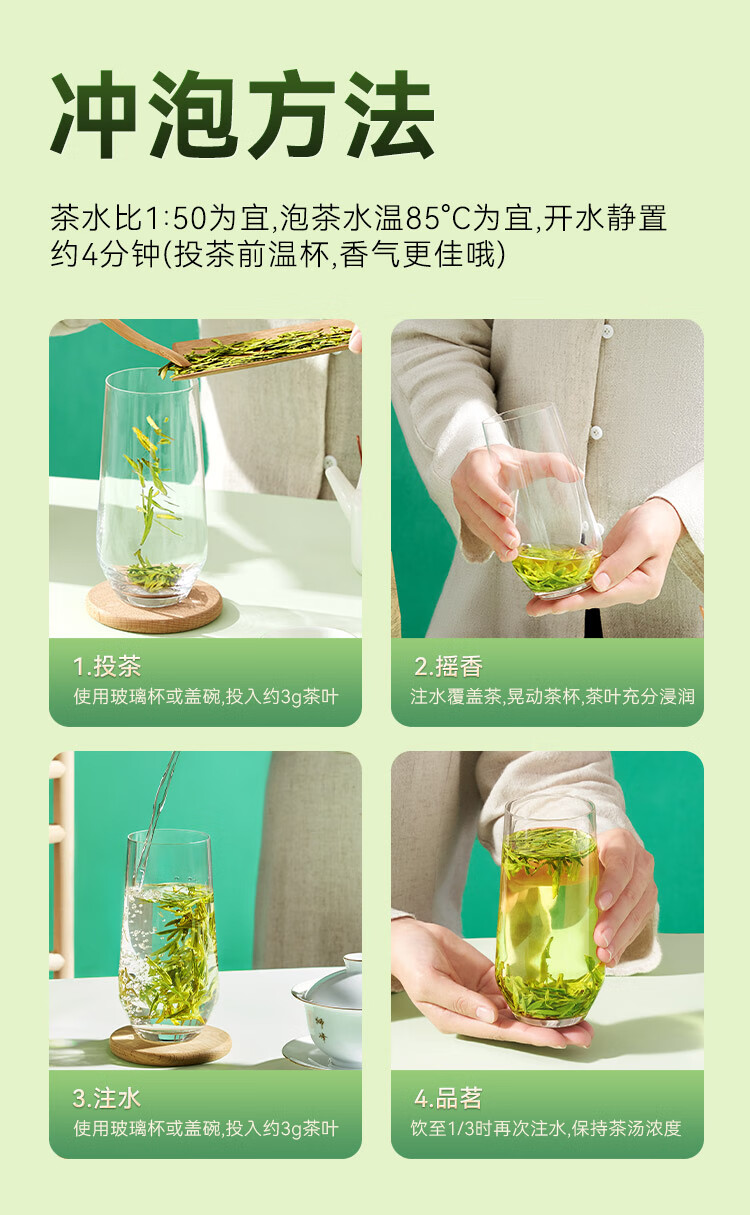 冲泡方法

茶水比1:50为宜,泡茶水温85°C为宜,开水静置约4分钟(投茶前温杯,香气更佳哦)

1.投茶
使用玻璃杯或盖碗,投入约3g茶叶

2.摇香
注水覆盖茶,晃动茶杯,茶叶充分浸润

3.注水
使用玻璃杯或盖碗,投入约3g茶叶

4.品茗
饮至1/3时再次注水,保持茶汤浓度