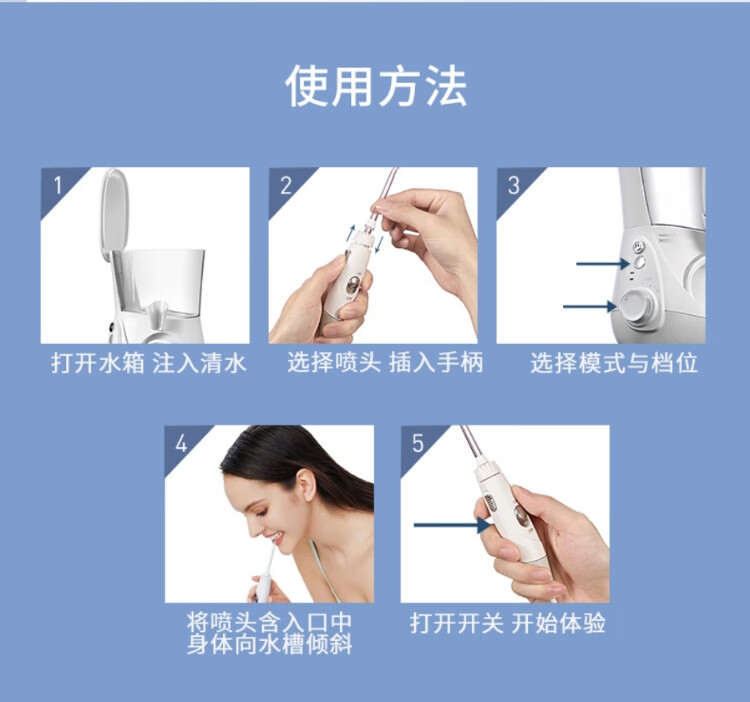 使用方法

1
打开水箱 注入清水

2
选择喷头 插入手柄

3
选择模式与档位

4
将喷头含入口中
身体向水槽倾斜

5
打开开关 开始体验