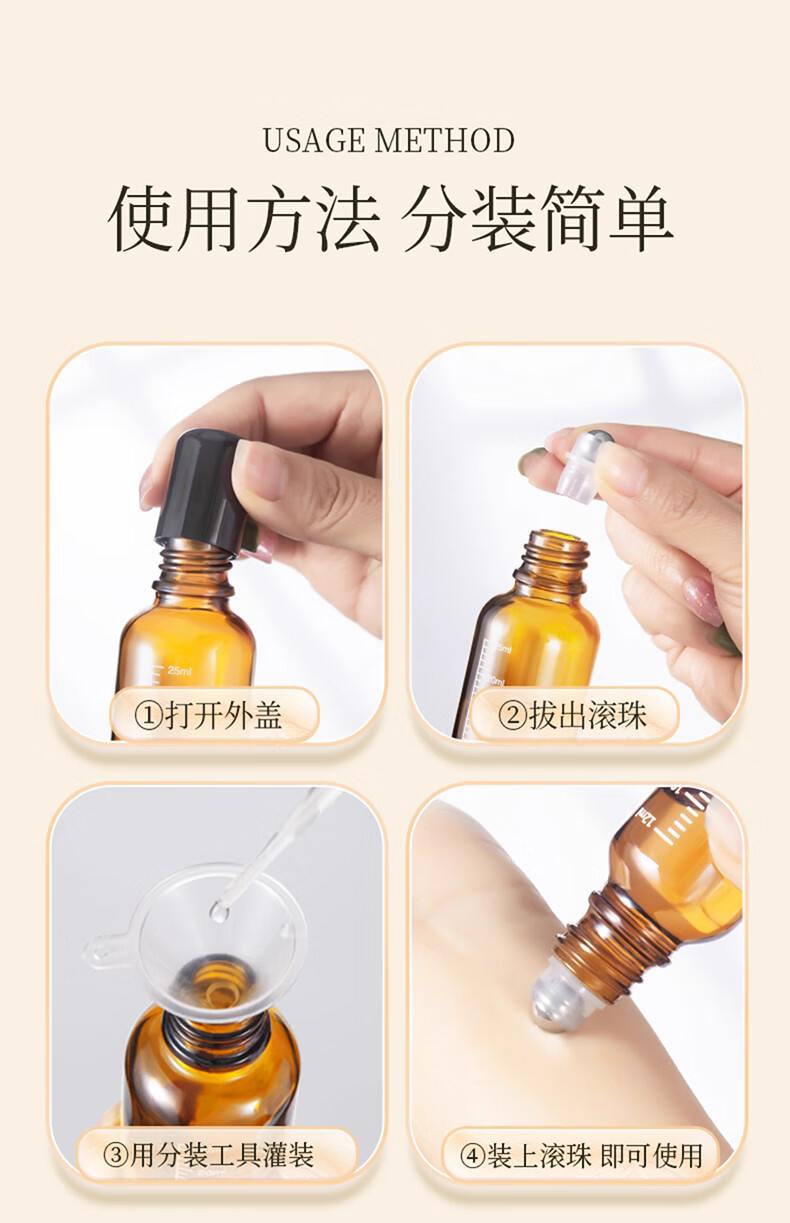 USAGE METHOD

使用方法 分装简单

25ml

①打开外盖

②拔出滚珠

③用分装工具灌装

④装上滚珠 即可使用