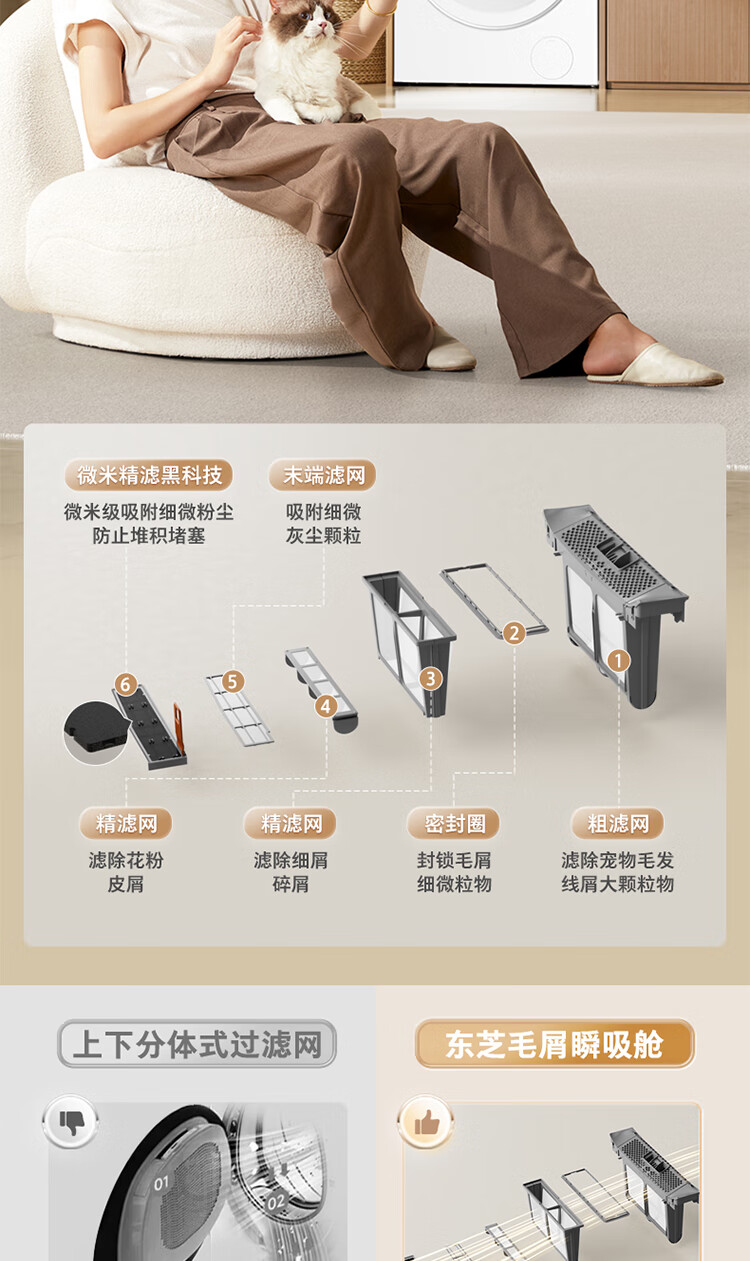 微米精滤黑科技
微米级吸附细微粉尘
防止堆积堵塞

末端滤网
吸附细微
灰尘颗粒

6

5

4

3

2

1

精滤网
滤除花粉
皮屑

精滤网
滤除细屑
碎屑

密封圈
封锁毛屑
细微粒物

粗滤网
滤除宠物毛发
线屑大颗粒物

上下分体式过滤网

东芝毛屑瞬吸舱

01

02