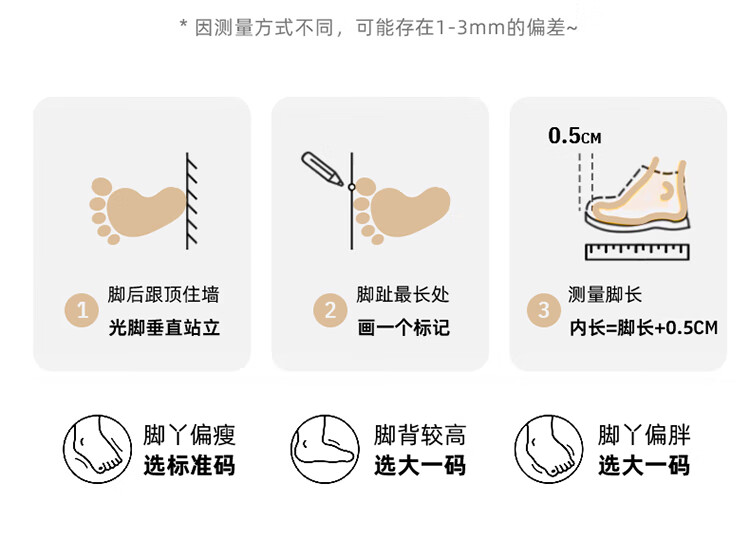 * 因测量方式不同，可能存在1-3mm的偏差~

1 脚后跟顶住墙
光脚垂直站立

2 脚趾最长处
画一个标记

0.5CM

3 测量脚长
内长=脚长+0.5CM

脚丫偏瘦
选标准码

脚背较高
选大一码

脚丫偏胖
选大一码