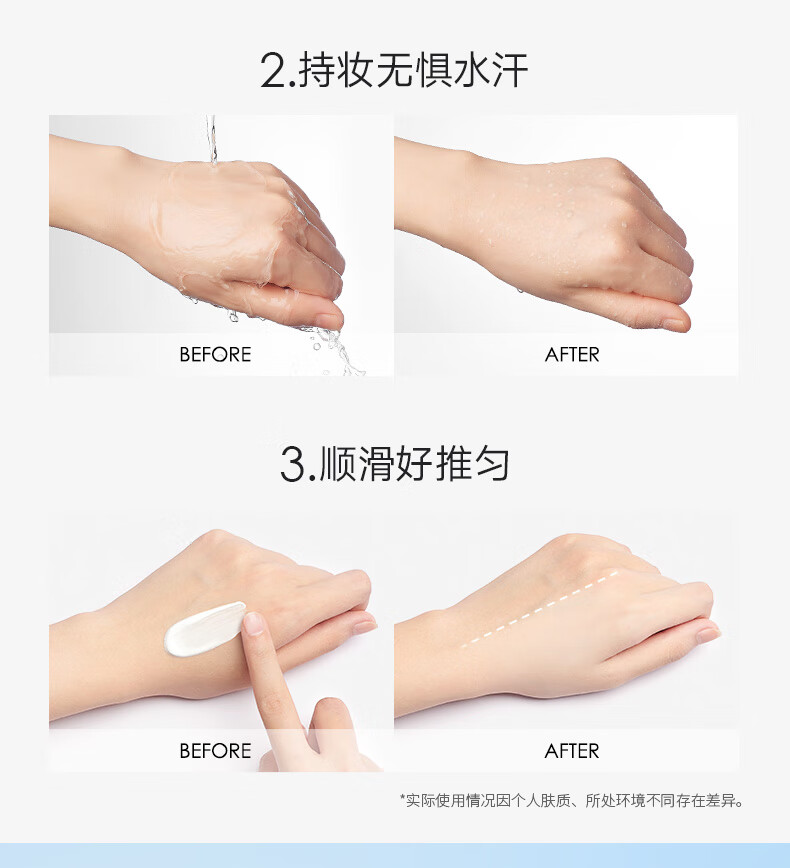 2.持妆无惧水汗

BEFORE

AFTER

3.顺滑好推匀

BEFORE

AFTER

*实际使用情况因个人肤质、所处环境不同存在差异。