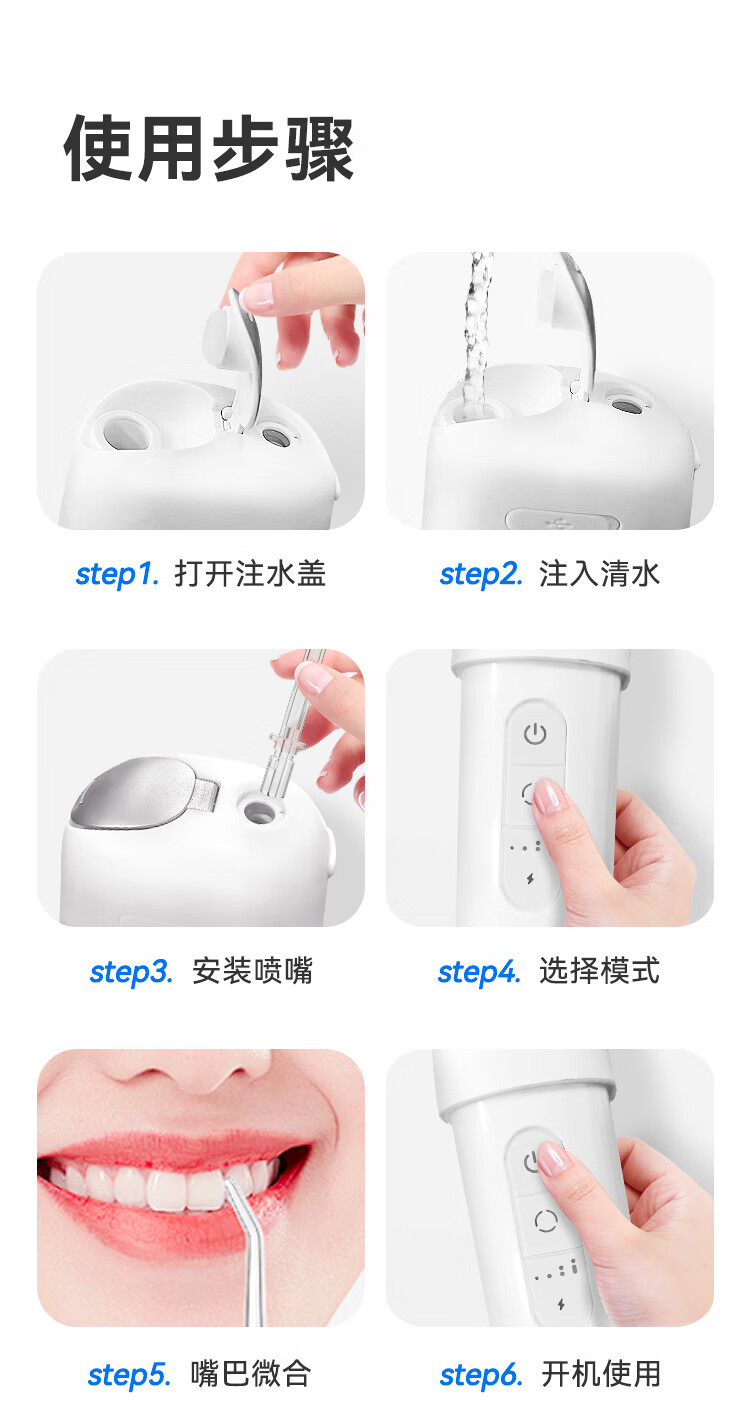 使用步骤

step1. 打开注水盖

step2. 注入清水

step3. 安装喷嘴

step4. 选择模式

step5. 嘴巴微合

step6. 开机使用