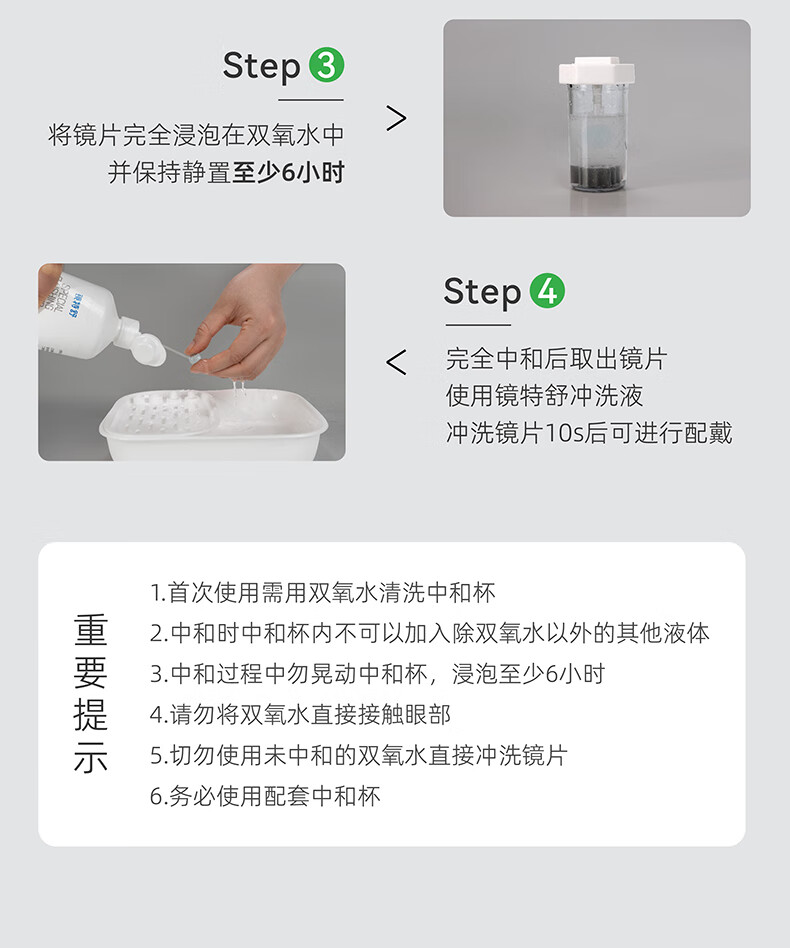 Step 3

将镜片完全浸泡在双氧水中
并保持静置至少6小时

>

Step 4

<

完全中和后取出镜片
使用镜特舒冲洗液
冲洗镜片10s后可进行配戴

重要提示

1.首次使用需用双氧水清洗中和杯
2.中和时中和杯内不可以加入除双氧水以外的其他液体
3.中和过程中勿晃动中和杯，浸泡至少6小时
4.请勿将双氧水直接接触眼部
5.切勿使用未中和的双氧水直接冲洗镜片
6.务必使用配套中和杯