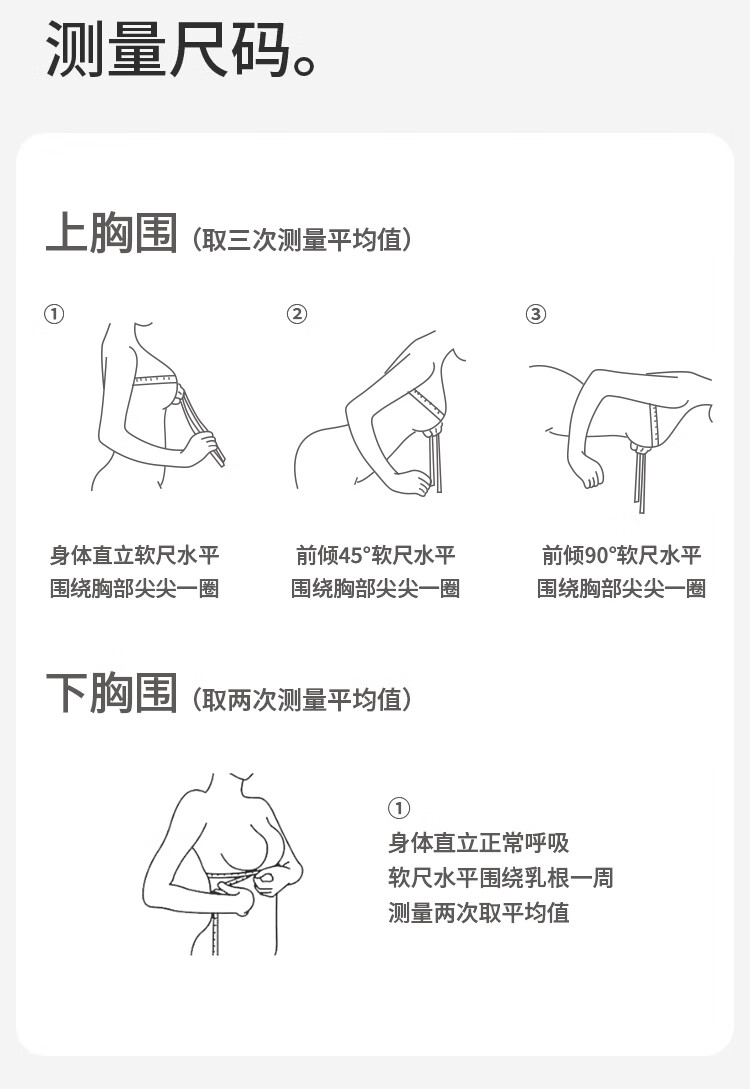 测量尺码。

上胸围（取三次测量平均值）

①

身体直立软尺水平
围绕胸部尖尖一圈

②

前倾45°软尺水平
围绕胸部尖尖一圈

③

前倾90°软尺水平
围绕胸部尖尖一圈

下胸围（取两次测量平均值）

①
身体直立正常呼吸
软尺水平围绕乳根一周
测量两次取平均值