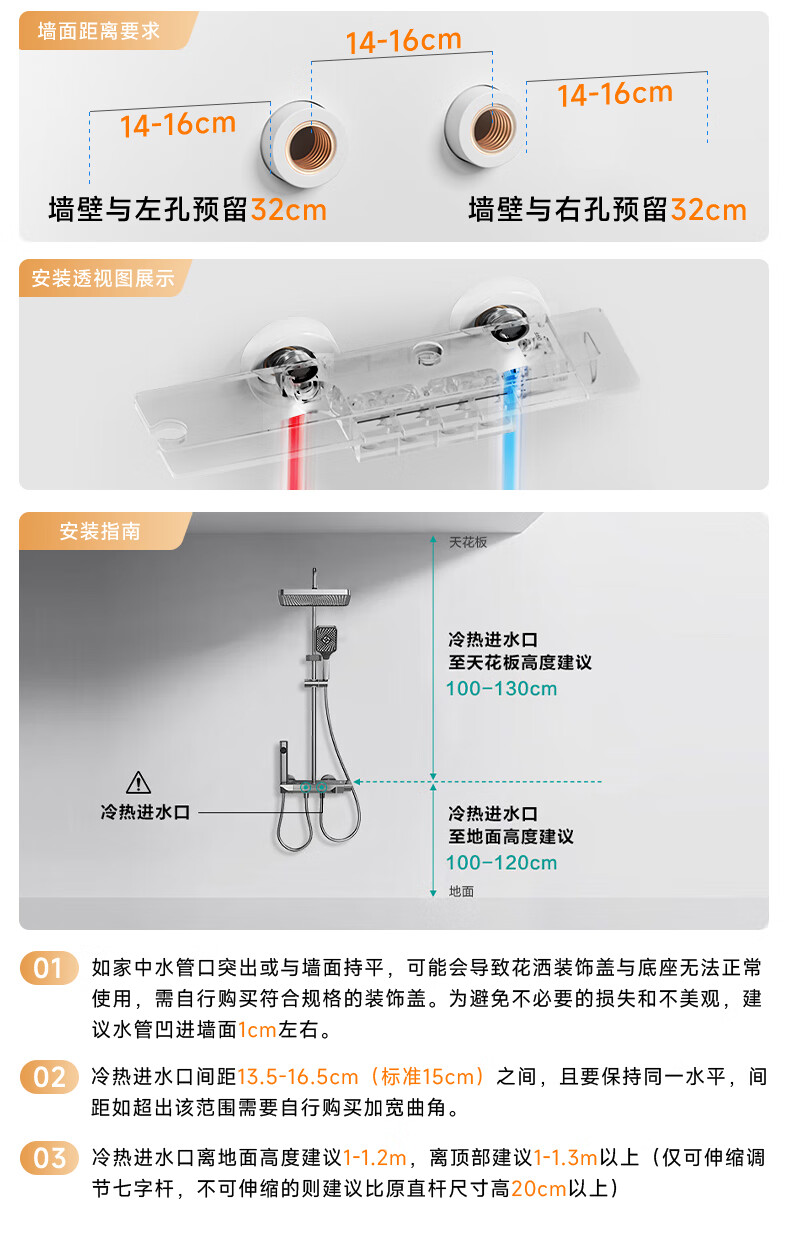 墙面距离要求

14-16cm

14-16cm

14-16cm

墙壁与左孔预留32cm

墙壁与右孔预留32cm

安装透视图展示

安装指南

天花板

冷热进水口
至天花板高度建议
100-130cm

冷热进水口

冷热进水口
至地面高度建议
100-120cm

地面

01 如家中水管口突出或与墙面持平，可能会导致花洒装饰盖与底座无法正常使用，需自行购买符合规格的装饰盖。为避免不必要的损失和不美观，建议水管凹进墙面1cm左右。

02 冷热进水口间距13.5-16.5cm（标准15cm）之间，且要保持同一水平，间距如超出该范围需要自行购买加宽曲角。

03 冷热进水口离地面高度建议1-1.2m，离顶部建议1-1.3m以上（仅可伸缩调节七字杆，不可伸缩的则建议比原直杆尺寸高20cm以上）