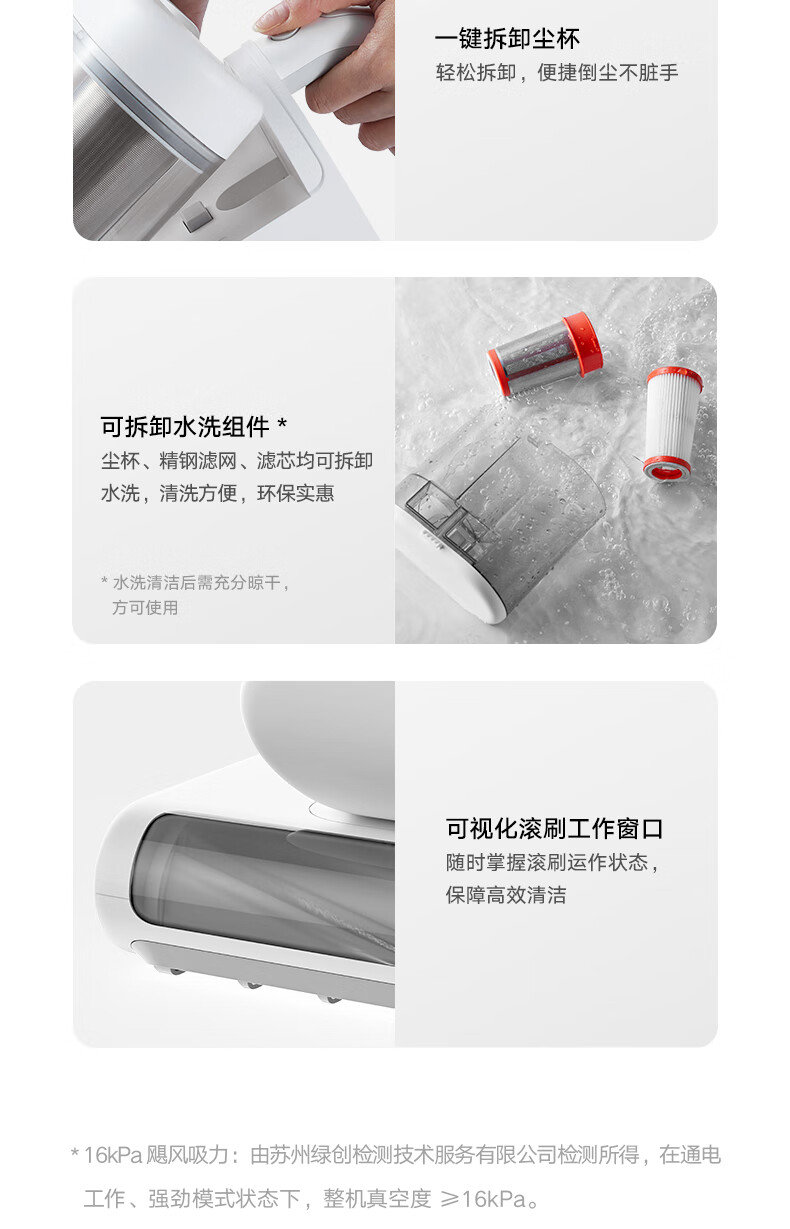 一键拆卸尘杯
轻松拆卸，便捷倒尘不脏手

可拆卸水洗组件 *
尘杯、精钢滤网、滤芯均可拆卸水洗，清洗方便，环保实惠

* 水洗清洁后需充分晾干，方可使用

可视化滚刷工作窗口
随时掌握滚刷运作状态，保障高效清洁

* 16kPa 飓风吸力：由苏州绿创检测技术服务有限公司检测所得，在通电工作、强劲模式状态下，整机真空度 ≥16kPa。