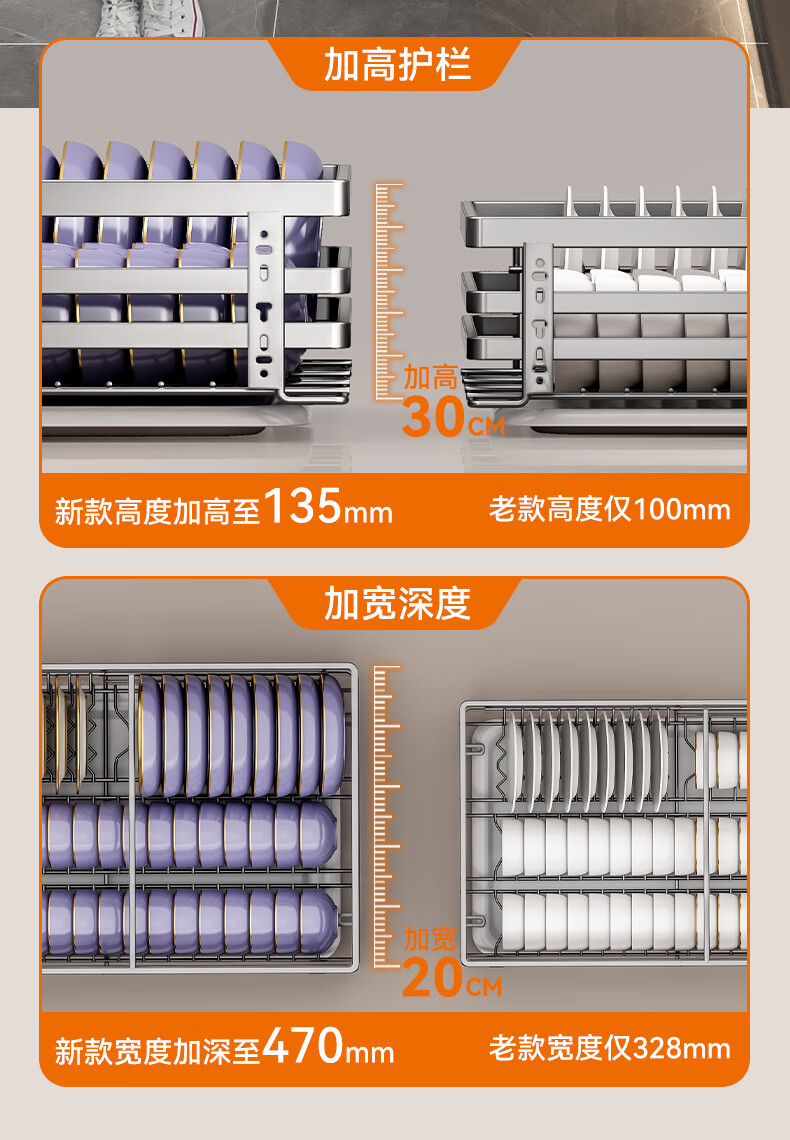 加高护栏

加高
30CM

新款高度加高至135mm

老款高度仅100mm

加宽深度

加宽
20CM

新款宽度加深至470mm

老款宽度仅328mm