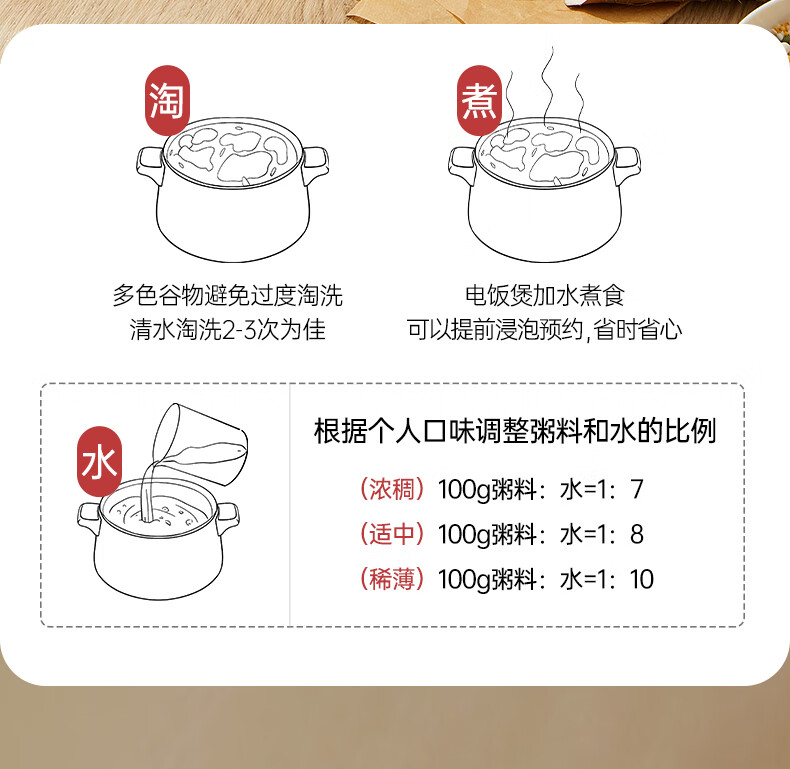 淘

多色谷物避免过度淘洗
清水淘洗2-3次为佳

煮

电饭煲加水煮食
可以提前浸泡预约,省时省心

水

根据个人口味调整粥料和水的比例

（浓稠）100g粥料：水=1：7
（适中）100g粥料：水=1：8
（稀薄）100g粥料：水=1：10