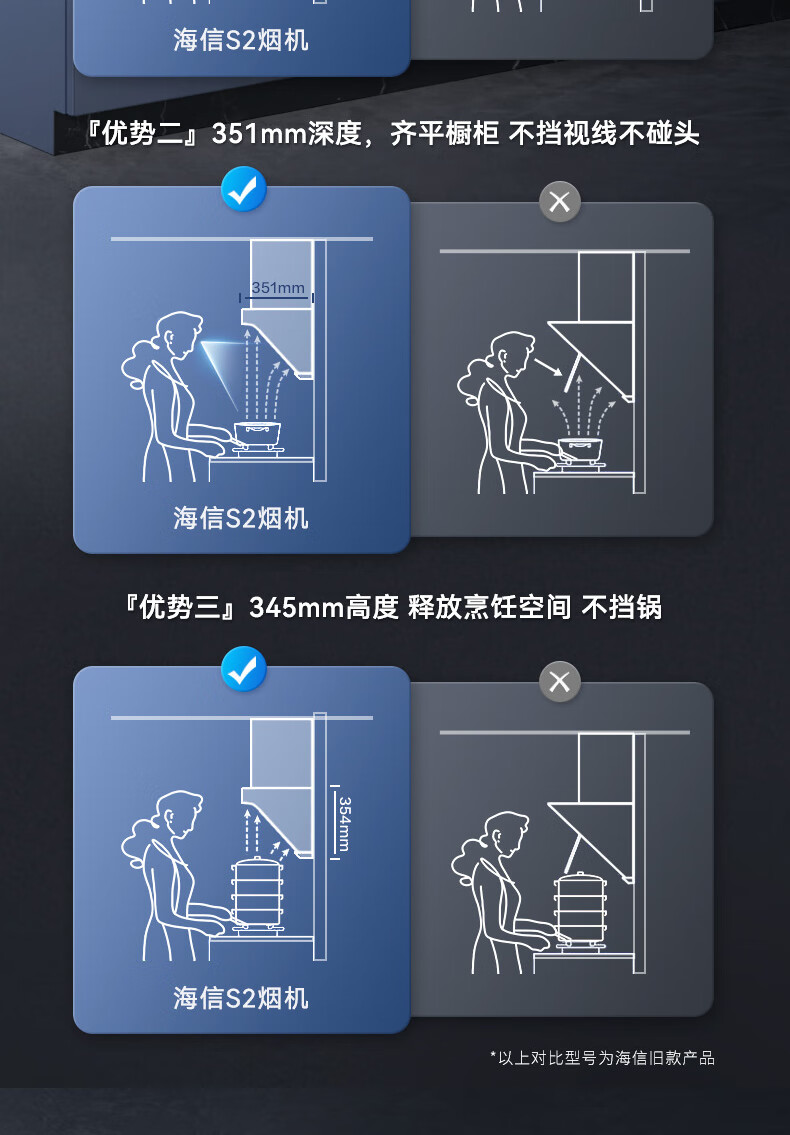 海信S2烟机

『优势二』351mm深度，齐平橱柜 不挡视线不碰头

351mm

海信S2烟机

『优势三』345mm高度 释放烹饪空间 不挡锅

354mm

海信S2烟机

*以上对比型号为海信旧款产品