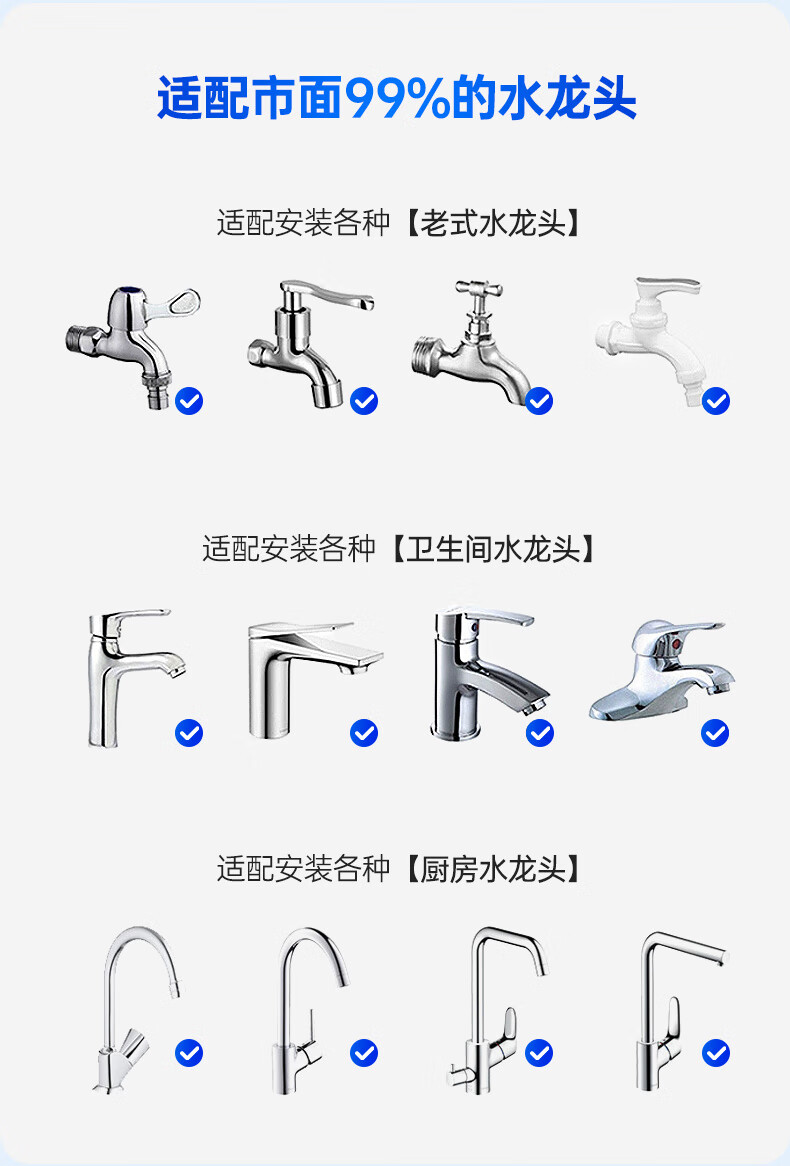 适配市面99%的水龙头

适配安装各种【老式水龙头】

适配安装各种【卫生间水龙头】

适配安装各种【厨房水龙头】