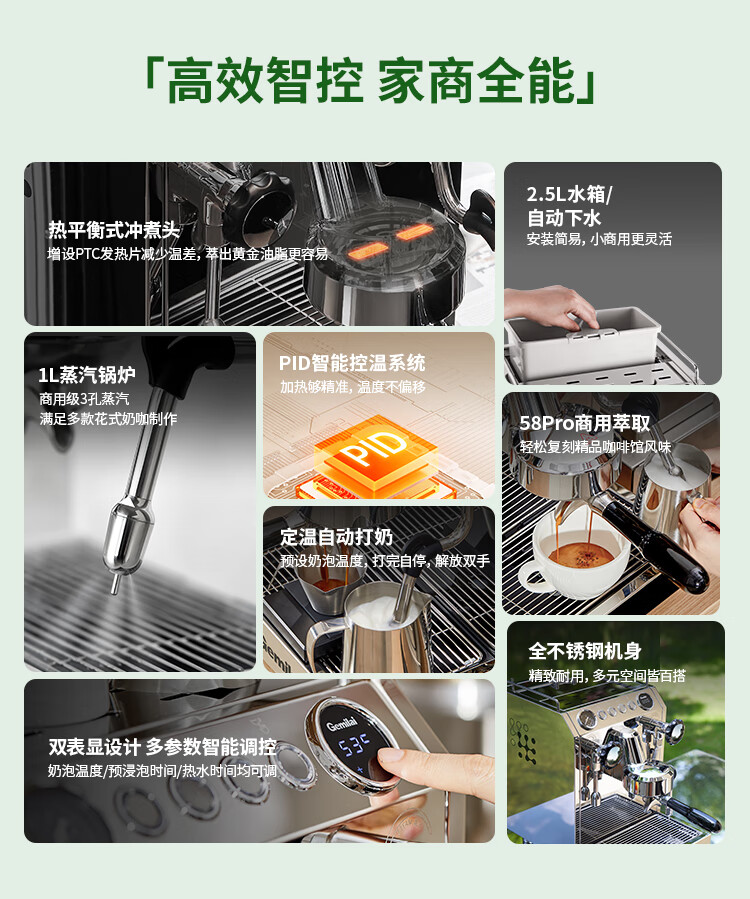 「高效智控 家商全能」

热平衡式冲煮头
增设PTC发热片减少温差，萃出黄金油脂更容易

2.5L水箱/
自动下水
安装简易，小商用更灵活

1L蒸汽锅炉
商用级3孔蒸汽
满足多款花式奶咖制作

PID智能控温系统
加热够精准，温度不偏移

PID

58Pro商用萃取
轻松复刻精品咖啡馆风味

定温自动打奶
预设奶泡温度，打完自停，解放双手

Gemi

全不锈钢机身
精致耐用，多元空间皆百搭

双表显设计 多参数智能调控
奶泡温度/预浸泡时间/热水时间均可调

Gemilai
53°C