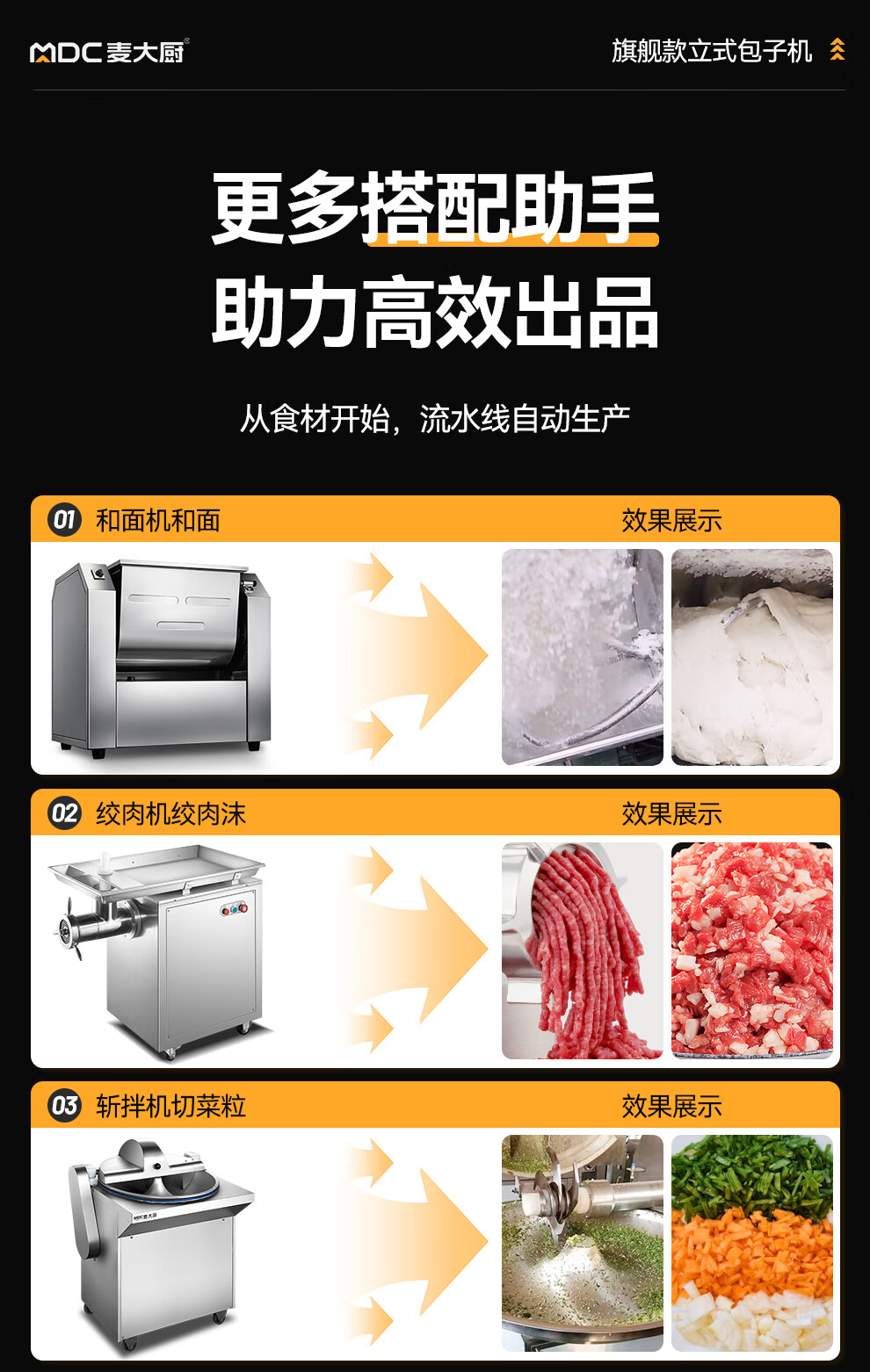 MDC 麦大厨®

旗舰款立式包子机

更多搭配助手
助力高效出品

从食材开始，流水线自动生产

01 和面机和面
效果展示

02 绞肉机绞肉沫
效果展示

03 斩拌机切菜粒
效果展示

MDC麦大厨