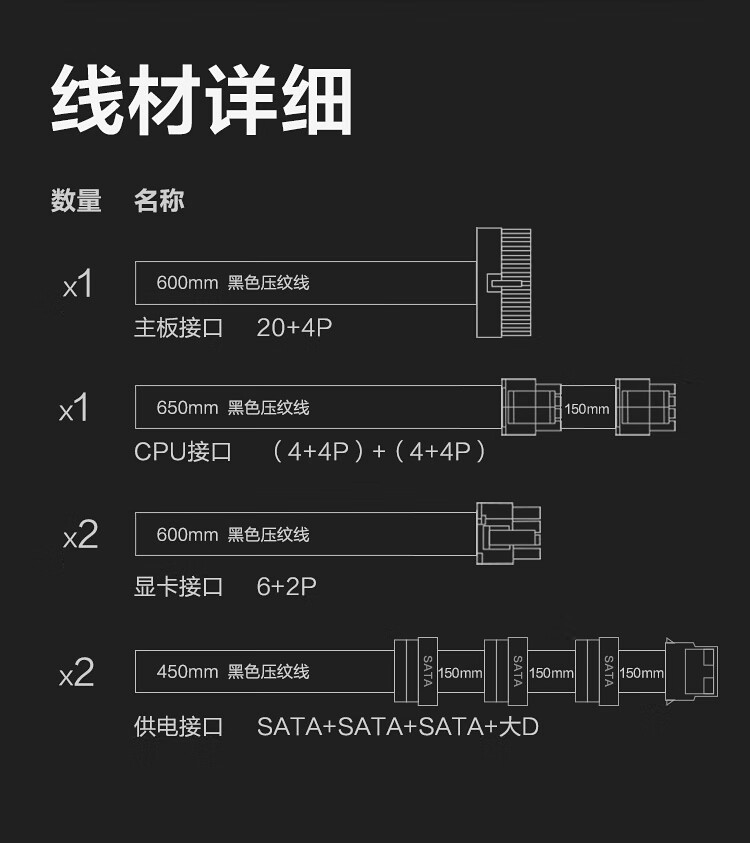 线材详细

数量 名称

x1
600mm 黑色压纹线
主板接口 20+4P

x1
650mm 黑色压纹线
150mm
CPU接口 （4+4P）+（4+4P）

x2
600mm 黑色压纹线
显卡接口 6+2P

x2
450mm 黑色压纹线
SATA 150mm SATA 150mm SATA 150mm
供电接口 SATA+SATA+SATA+大D