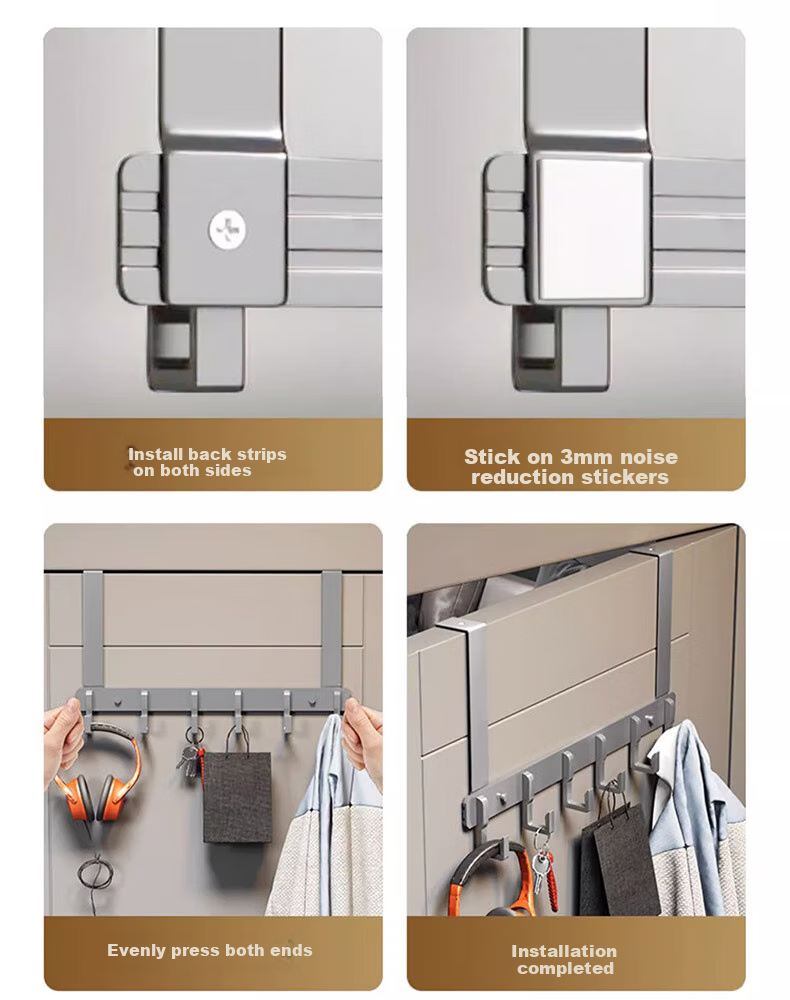 Install back strips on both sides

Stick on 3mm noise reduction stickers

Evenly press both ends

Installation completed