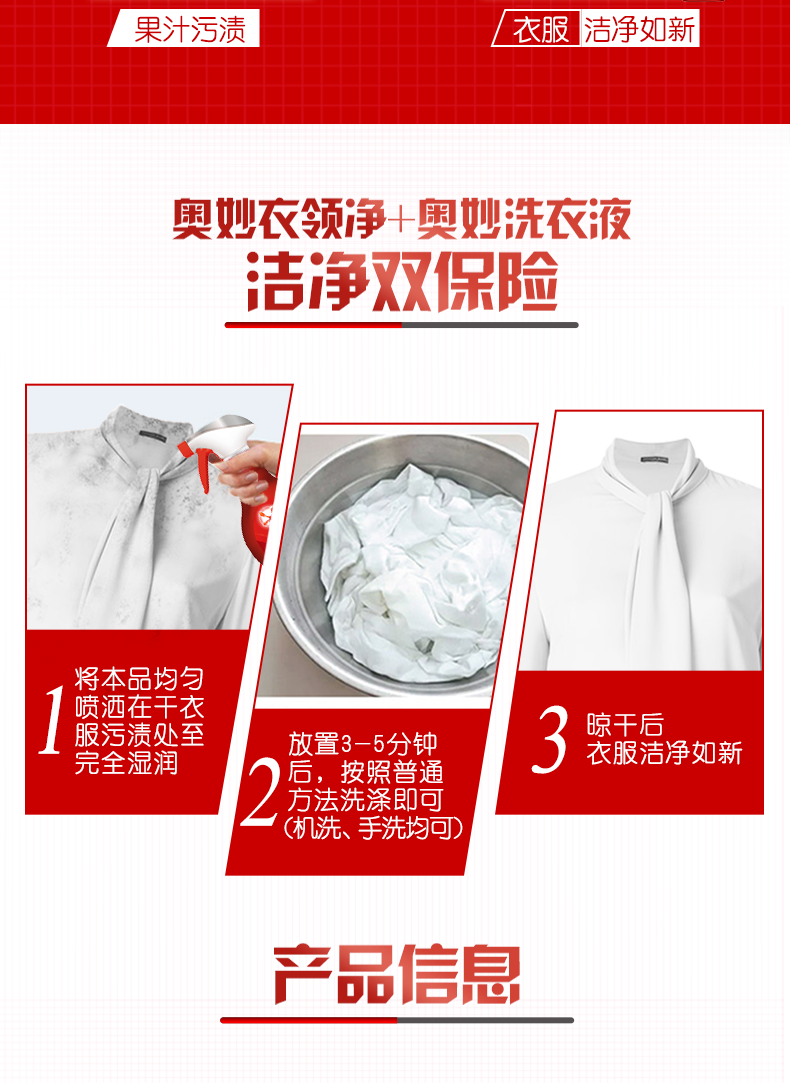 果汁污渍

衣服 洁净如新

奥妙衣领净+奥妙洗衣液
洁净双保险

1 将本品均匀喷洒在干衣服污渍处至完全湿润

2 放置3-5分钟后，按照普通方法洗涤即可（机洗、手洗均可）

3 晾干后衣服洁净如新

产品信息