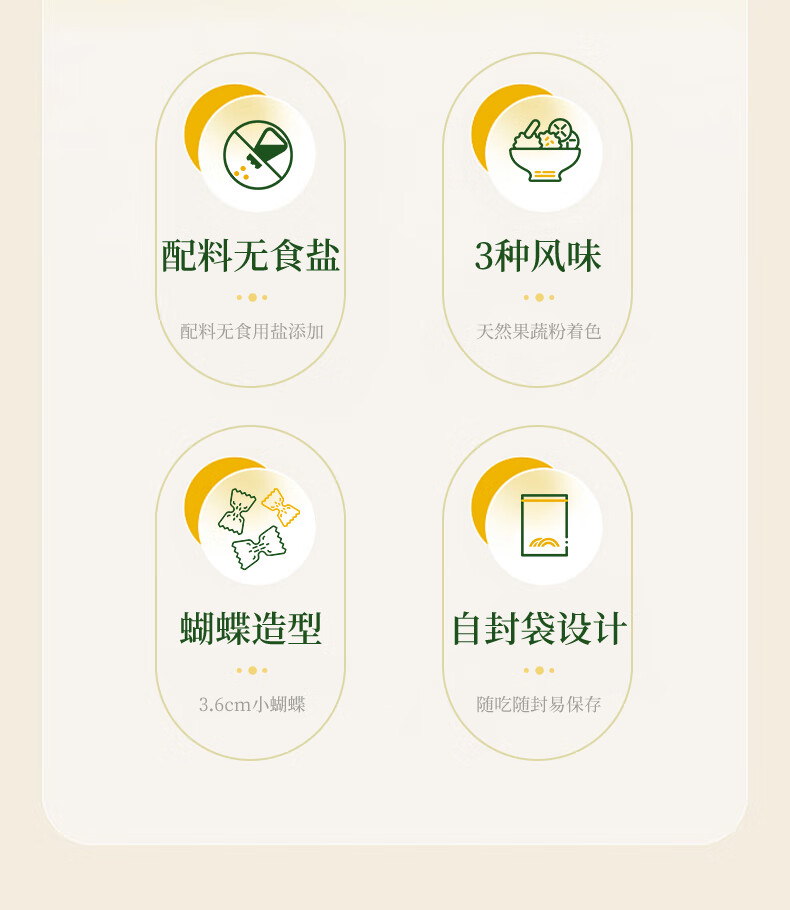 配料无食盐

配料无食用盐添加

3种风味

天然果蔬粉着色

蝴蝶造型

3.6cm小蝴蝶

自封袋设计

随吃随封易保存