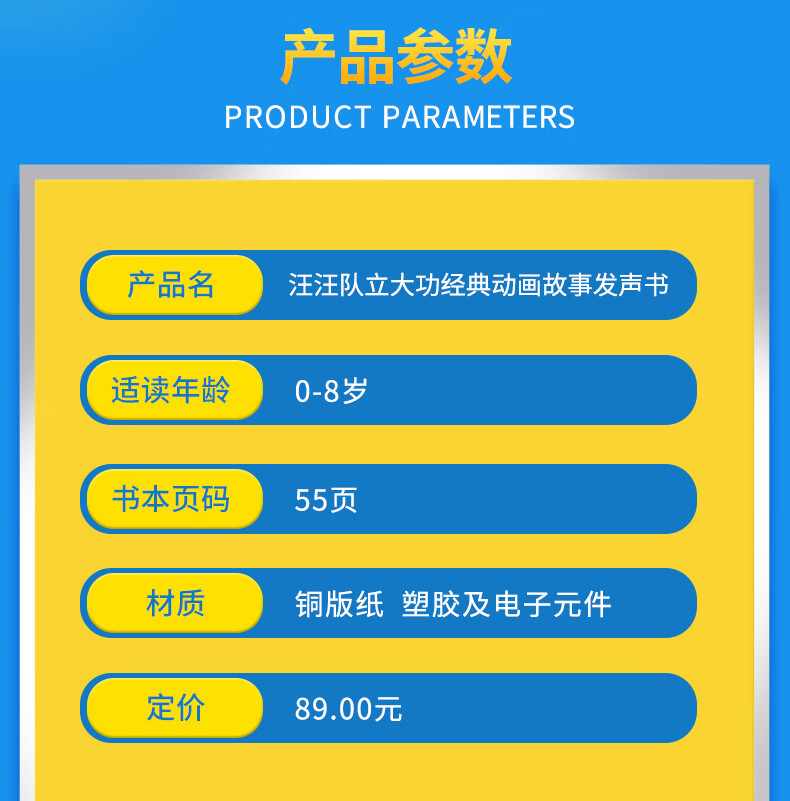 产品参数
PRODUCT PARAMETERS

产品名 汪汪队立大功经典动画故事发声书

适读年龄 0-8岁

书本页码 55页

材质 铜版纸 塑胶及电子元件

定价 89.00元