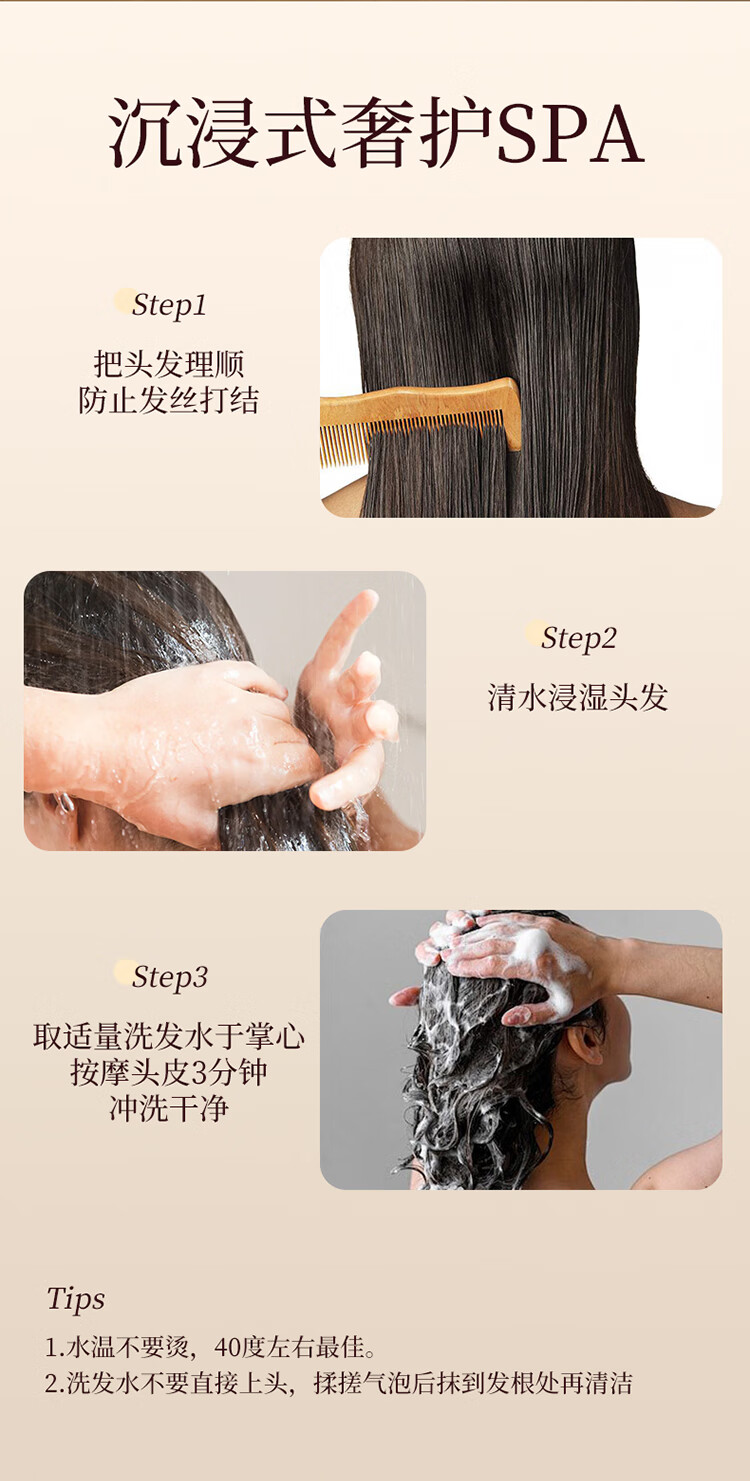 沉浸式奢护SPA

Step1

把头发理顺
防止发丝打结

Step2

清水浸湿头发

Step3

取适量洗发水于掌心
按摩头皮3分钟
冲洗干净

Tips

1.水温不要烫，40度左右最佳。
2.洗发水不要直接上头，揉搓气泡后抹到发根处再清洁