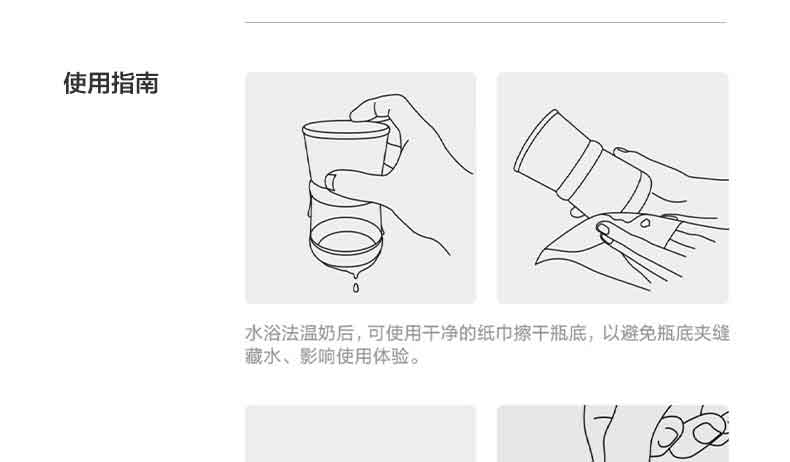 使用指南

水浴法温奶后，可使用干净的纸巾擦干瓶底，以避免瓶底夹缝藏水、影响使用体验。