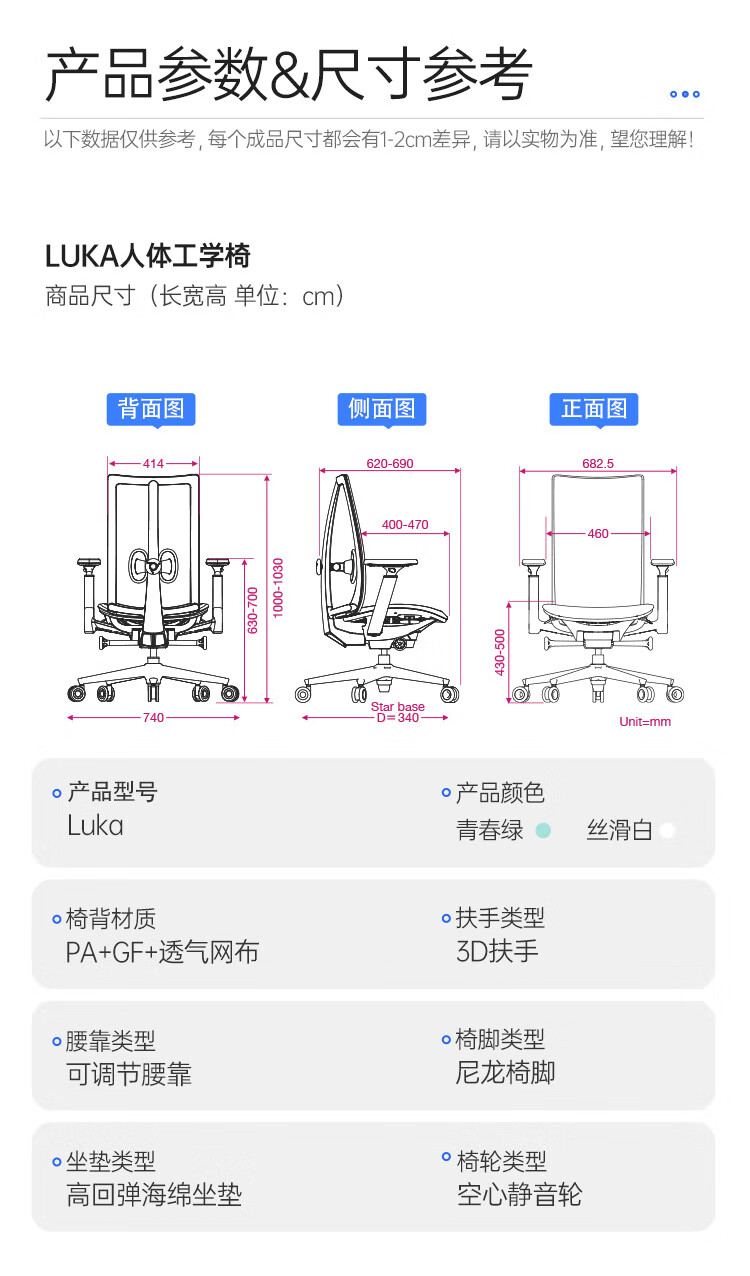 产品参数&尺寸参考

以下数据仅供参考，每个成品尺寸都会有1-2cm差异，请以实物为准，望您理解！

LUKA人体工学椅
商品尺寸（长宽高 单位：cm）

背面图
414
630-700
1000-1030
740

侧面图
620-690
400-470
Star base
D=340

正面图
682.5
460
430-500
Unit=mm

产品型号
Luka

产品颜色
青春绿 丝滑白

椅背材质
PA+GF+透气网布

扶手类型
3D扶手

腰靠类型
可调节腰靠

椅脚类型
尼龙椅脚

坐垫类型
高回弹海绵坐垫

椅轮类型
空心静音轮