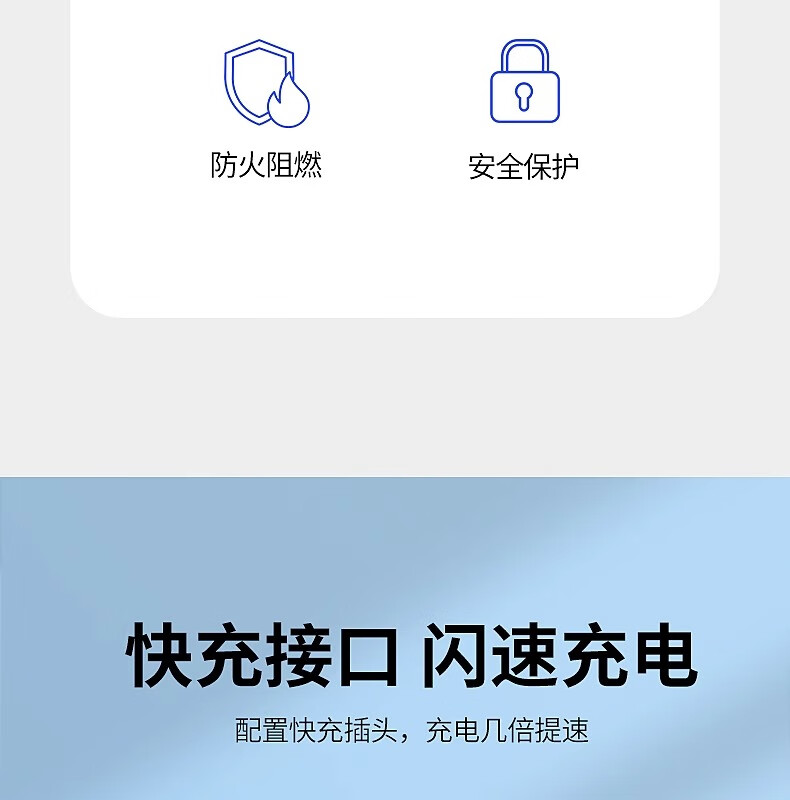 防火阻燃

安全保护

快充接口 闪速充电

配置快充插头，充电几倍提速