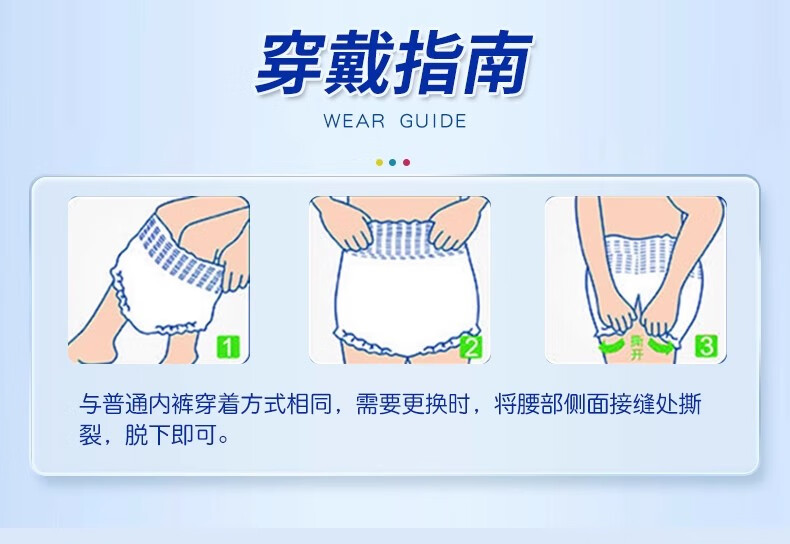 穿戴指南
WEAR GUIDE

1

2

撕开
3

与普通内裤穿着方式相同，需要更换时，将腰部侧面接缝处撕裂，脱下即可。