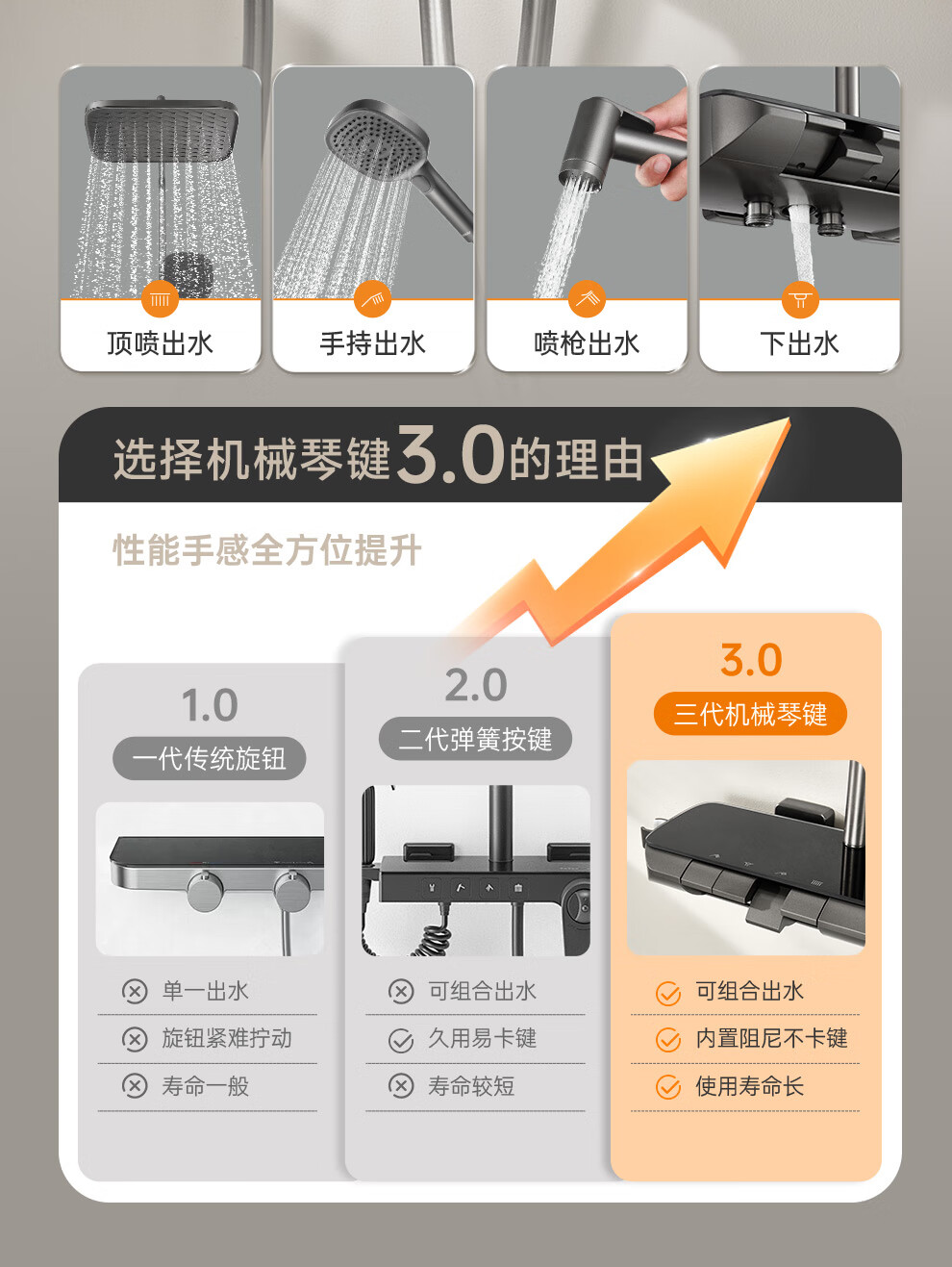 顶喷出水

手持出水

喷枪出水

下出水

选择机械琴键3.0的理由

性能手感全方位提升

1.0
一代传统旋钮

单一出水
旋钮紧难拧动
寿命一般

2.0
二代弹簧按键

可组合出水
久用易卡键
寿命较短

3.0
三代机械琴键

可组合出水
内置阻尼不卡键
使用寿命长